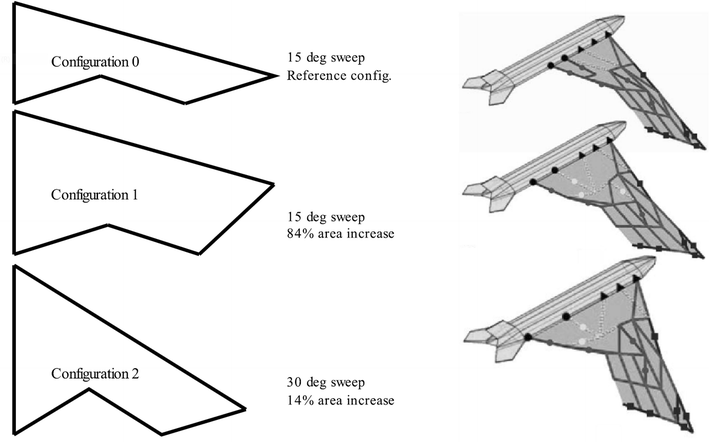 Configuration 0

15 deg sweep
Reference config.

Configuration 1

15 deg sweep
84% area increase

Configuration 2

30 deg sweep
14% area increase