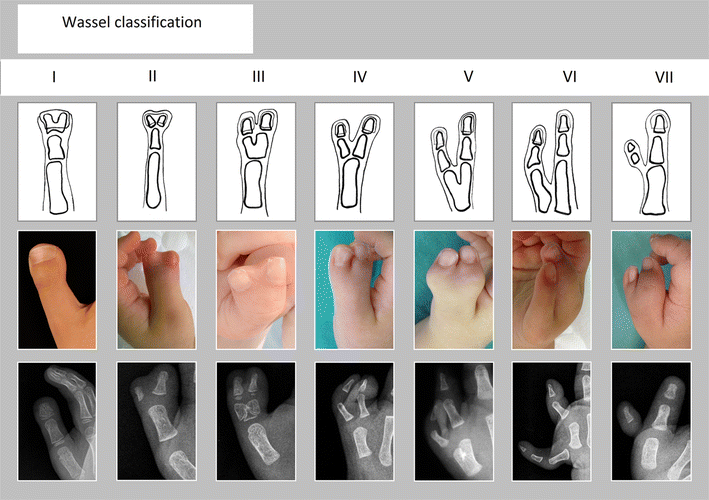 Wassel classification

I II III IV V VI VII