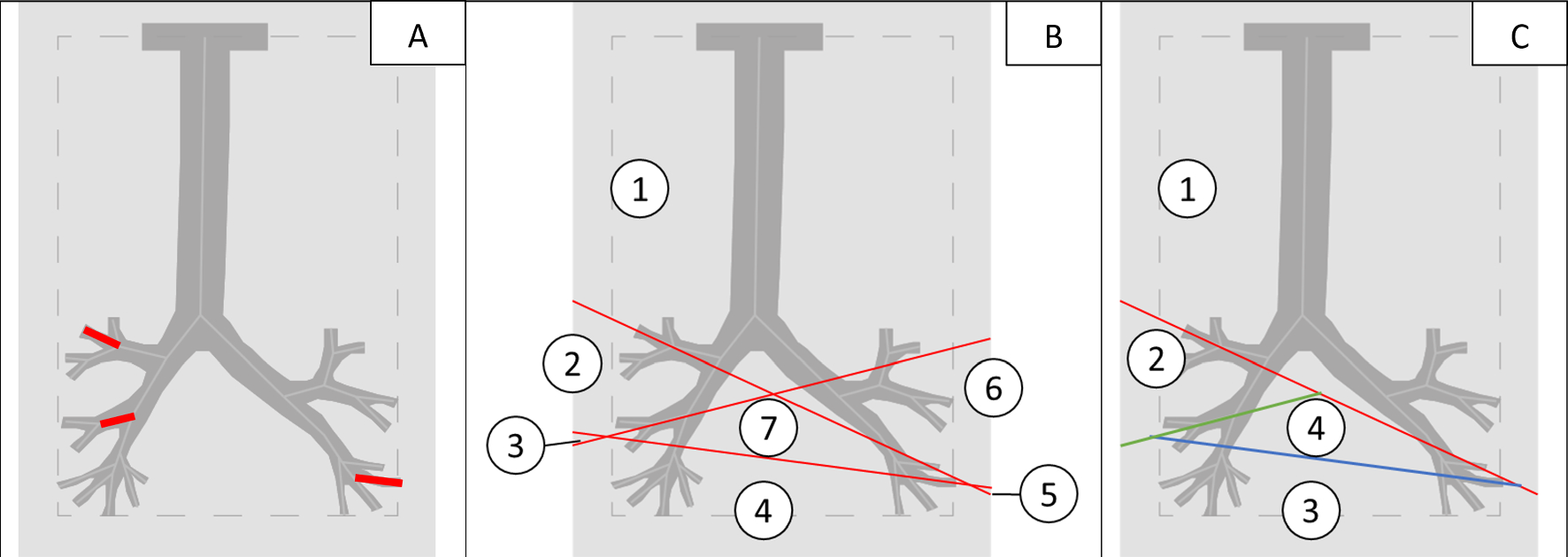 A

B

1

2

3

7

6

4

5

C

1

2

4

3