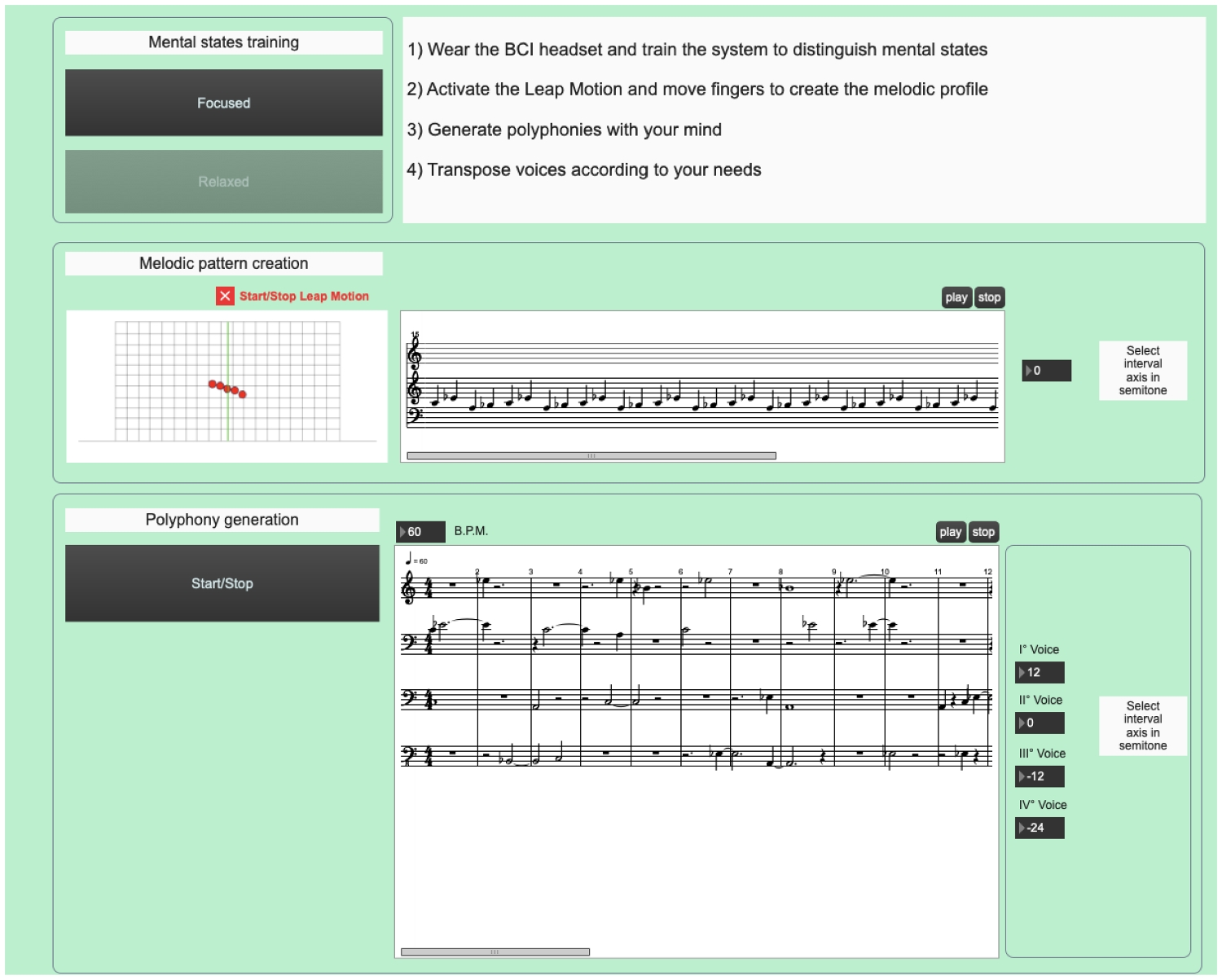 Mental states training

Focused

Relaxed

1) Wear the BCI headset and train the system to distinguish mental states

2) Activate the Leap Motion and move fingers to create the melodic profile

3) Generate polyphonies with your mind

4) Transpose voices according to your needs

Melodic pattern creation

Start/Stop Leap Motion

play stop

15

0

Select interval axis in semitone

Polyphony generation

Start/Stop

60 B.P.M.

play stop

= 60

2 3 4 5 6 7 8 9 10 11 12

I° Voice

12

II° Voice

0

III° Voice

-12

IV° Voice

-24

Select interval axis in semitone