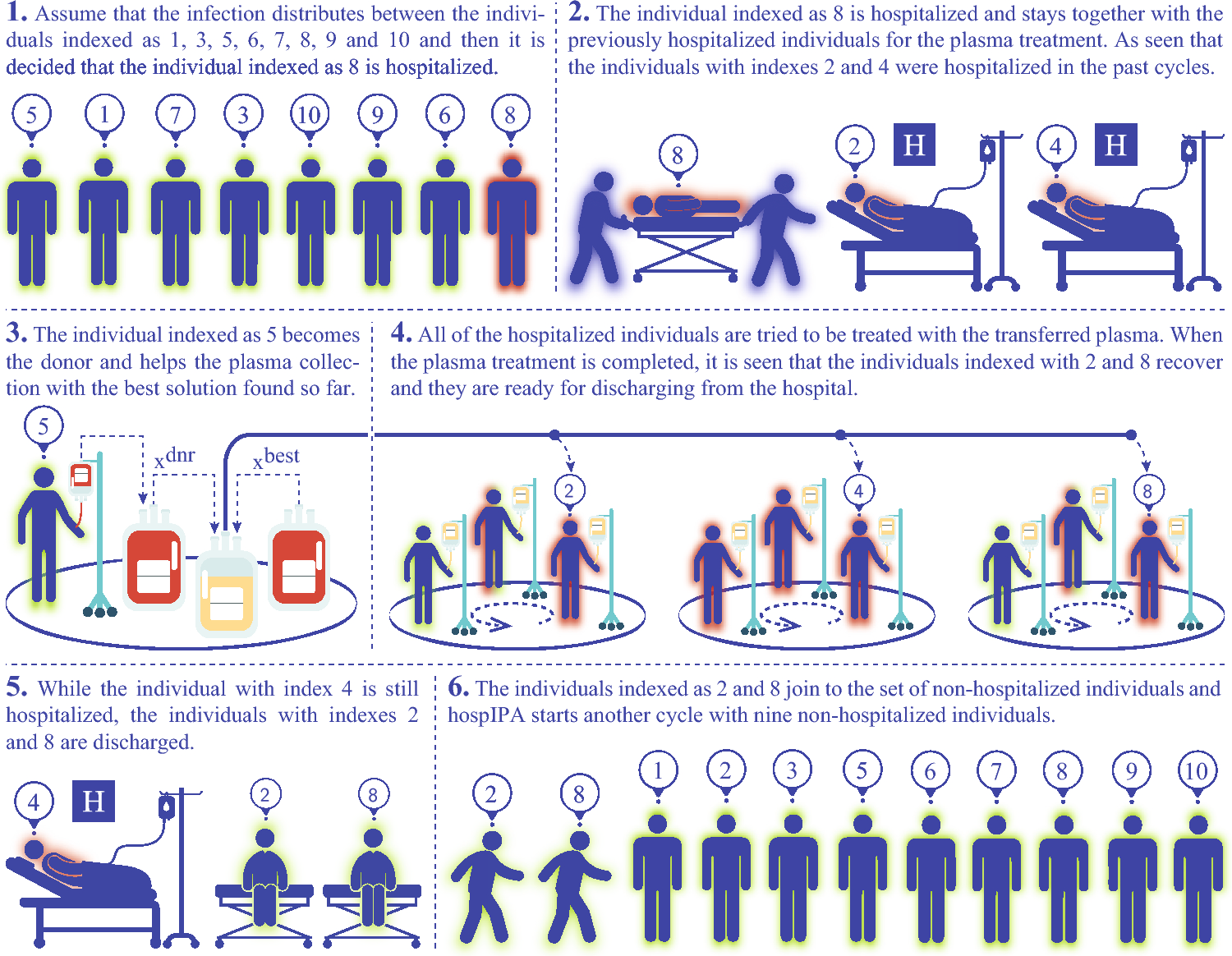 1. Assume that the infection distributes between the individuals indexed as 1, 3, 5, 6, 7, 8, 9 and 10 and then it is decided that the individual indexed as 8 is hospitalized.

5 1 7 3 10 9 6 8

2. The individual indexed as 8 is hospitalized and stays together with the previously hospitalized individuals for the plasma treatment. As seen that the individuals with indexes 2 and 4 were hospitalized in the past cycles.

8 2 H 4 H

3. The individual indexed as 5 becomes the donor and helps the plasma collection with the best solution found so far.

5 $x^{dnr}$ $x^{best}$

4. All of the hospitalized individuals are tried to be treated with the transferred plasma. When the plasma treatment is completed, it is seen that the individuals indexed with 2 and 8 recover and they are ready for discharging from the hospital.

2 4 8

5. While the individual with index 4 is still hospitalized, the individuals with indexes 2 and 8 are discharged.

4 H 2 8

6. The individuals indexed as 2 and 8 join to the set of non-hospitalized individuals and hospIPA starts another cycle with nine non-hospitalized individuals.

2 8 1 2 3 5 6 7 8 9 10