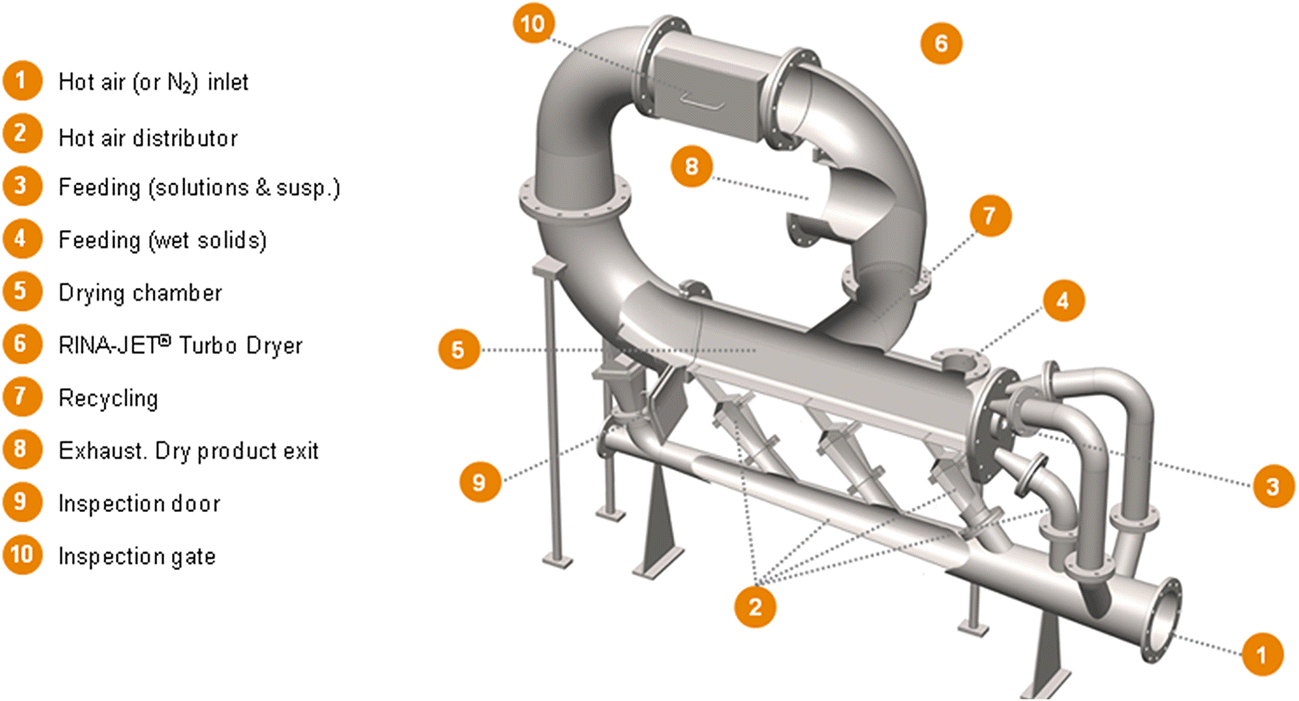 1 Hot air (or $N_2$) inlet
2 Hot air distributor
3 Feeding (solutions & susp.)
4 Feeding (wet solids)
5 Drying chamber
6 RINA-JET® Turbo Dryer
7 Recycling
8 Exhaust. Dry product exit
9 Inspection door
10 Inspection gate

10
6
8
7
4
5
9
3
2
1