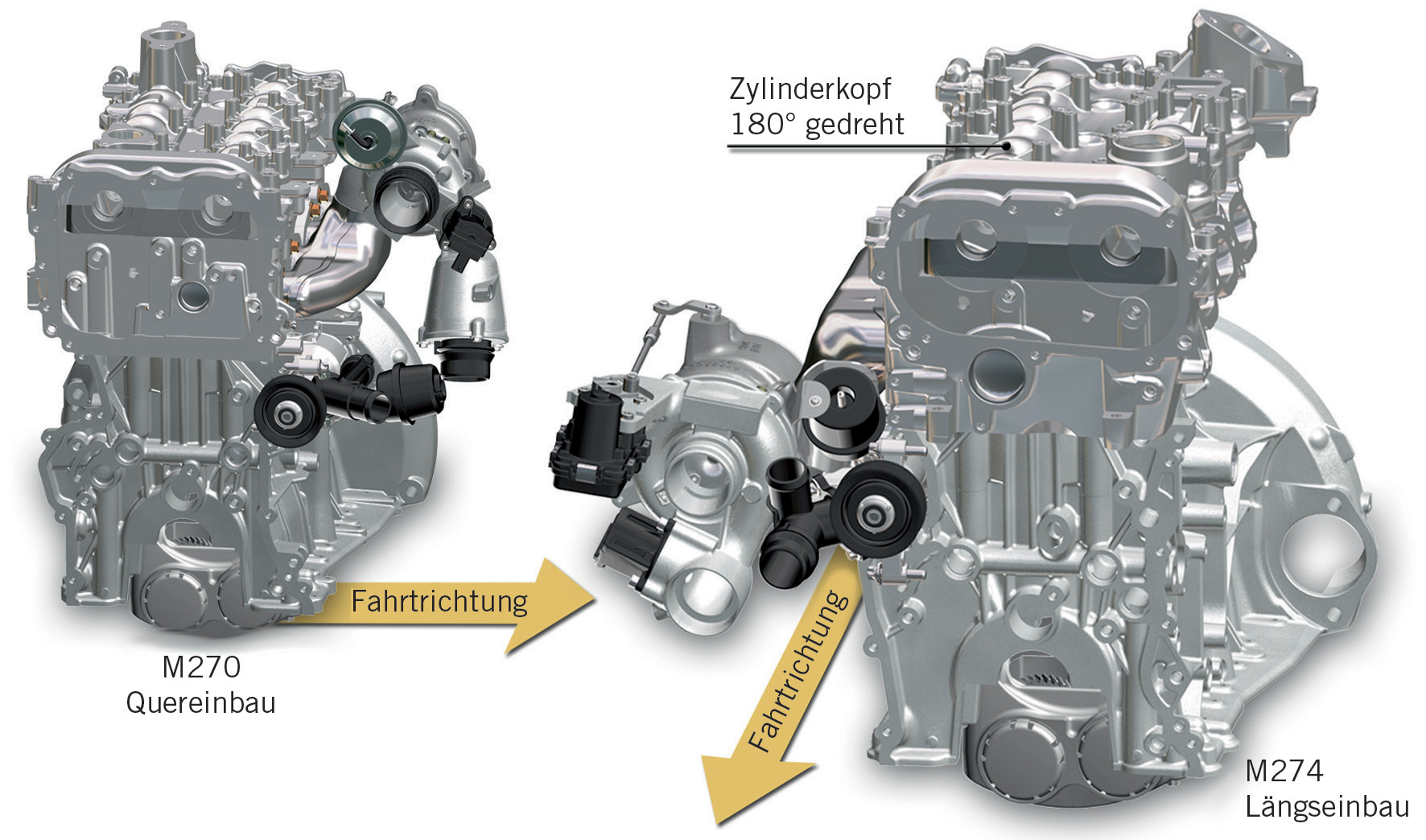 Zylinderkopf
180° gedreht

Fahrtrichtung

M270
Quereinbau

Fahrtrichtung

M274
Längseinbau