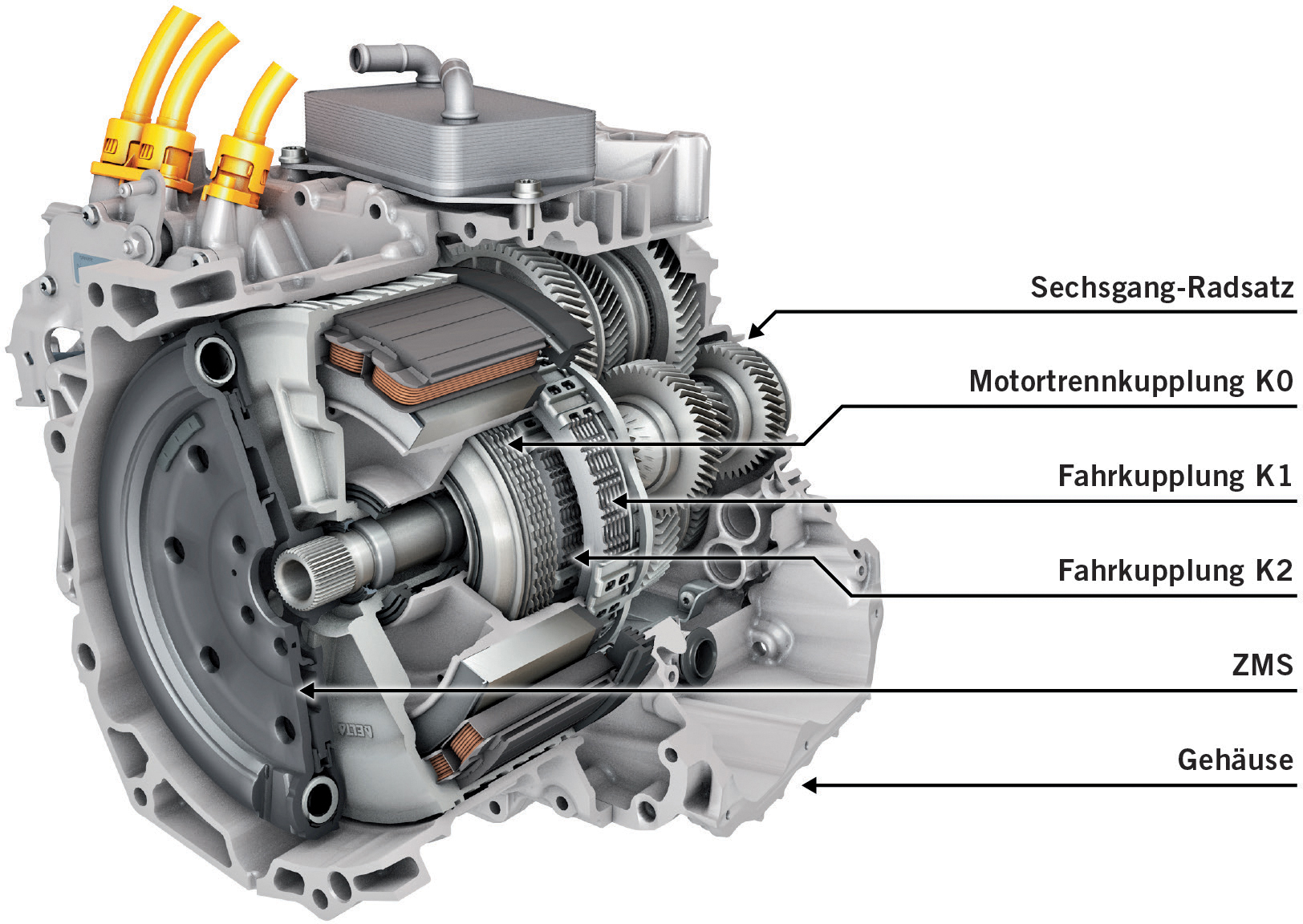 Sechsgang-Radsatz

Motortrennkupplung K0

Fahrkupplung K1

Fahrkupplung K2

ZMS

Gehäuse