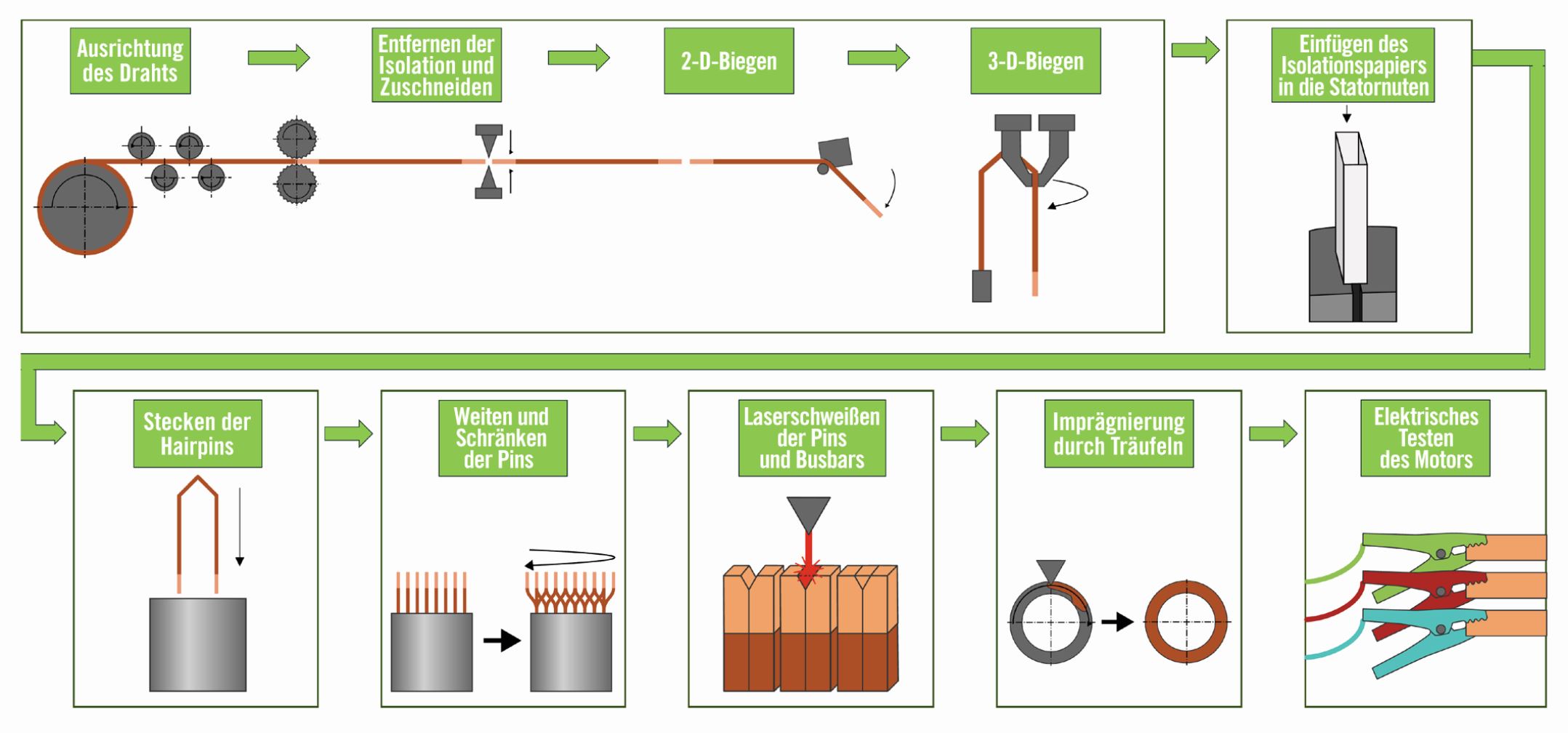 Ausrichtung des Drahts

Entfernen der Isolation und Zuschneiden

2-D-Biegen

3-D-Biegen

Einfügen des Isolationspapiers in die Statornuten

Stecken der Hairpins

Weiten und Schränken der Pins

Laserschweißen der Pins und Busbars

Imprägnierung durch Träufeln

Elektrisches Testen des Motors