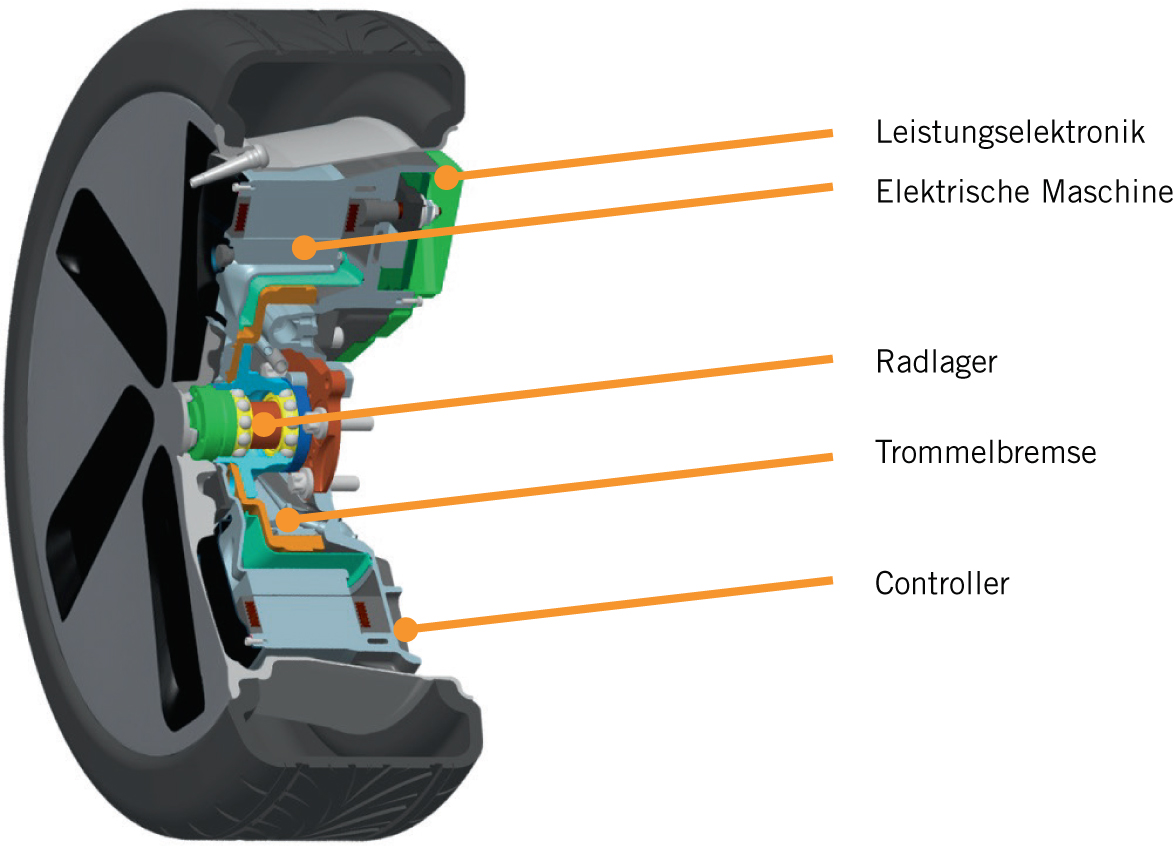 Leistungselektronik
Elektrische Maschine
Radlager
Trommelbremse
Controller