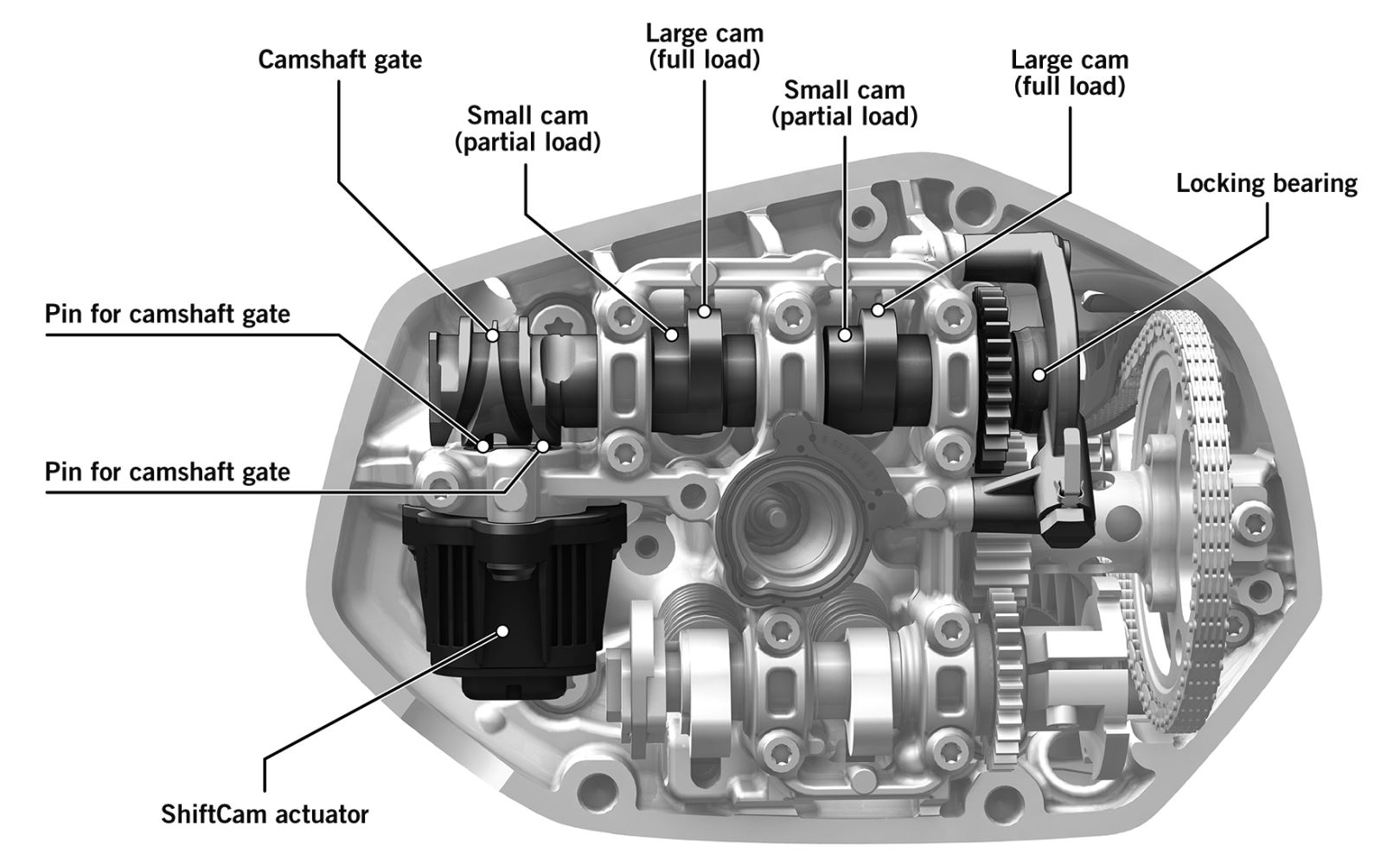 Camshaft gate

Large cam
(full load)

Small cam
(partial load)

Small cam
(partial load)

Large cam
(full load)

Locking bearing

Pin for camshaft gate

Pin for camshaft gate

ShiftCam actuator