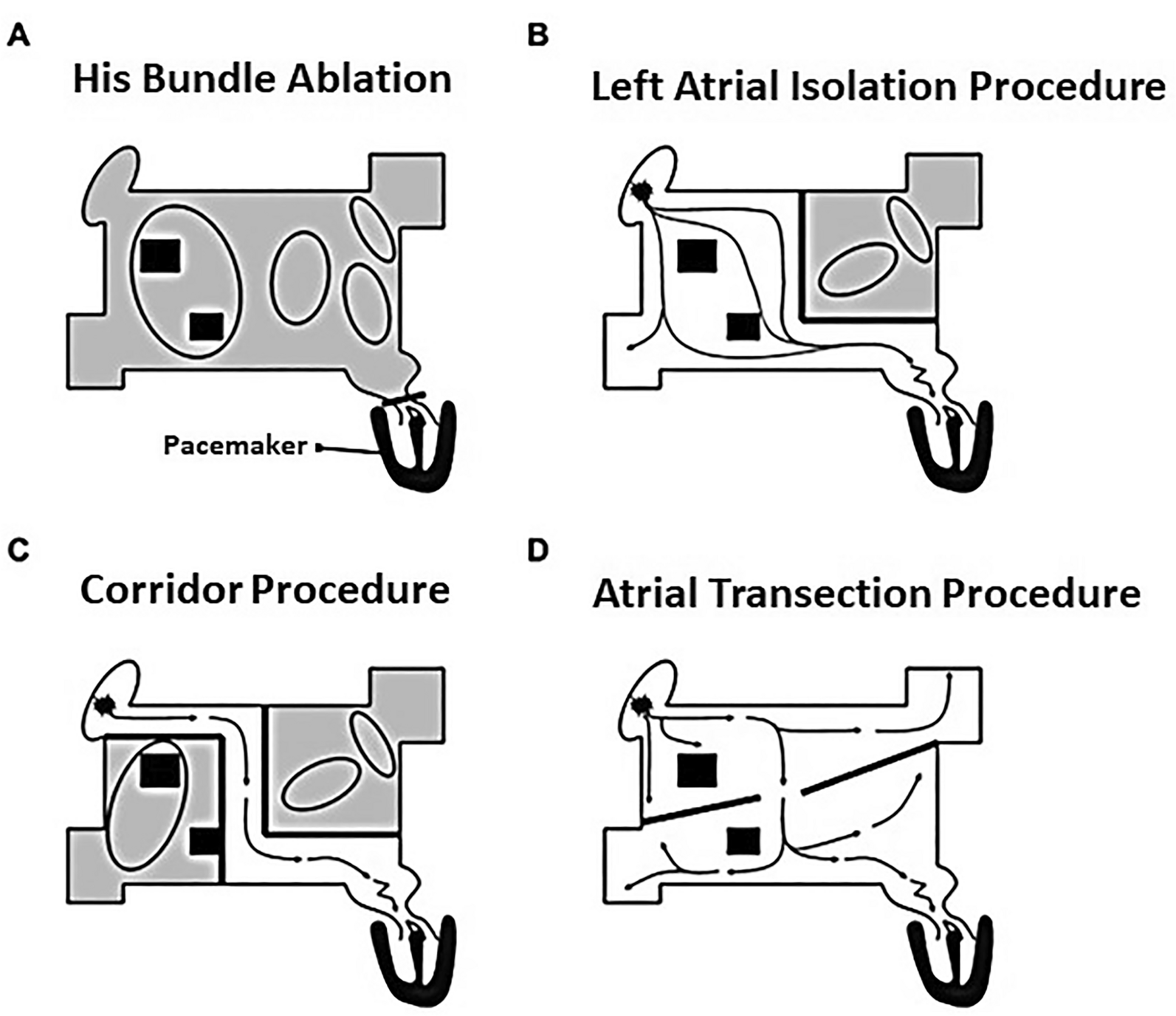 A
His Bundle Ablation

Pacemaker

B
Left Atrial Isolation Procedure

C
Corridor Procedure

D
Atrial Transection Procedure