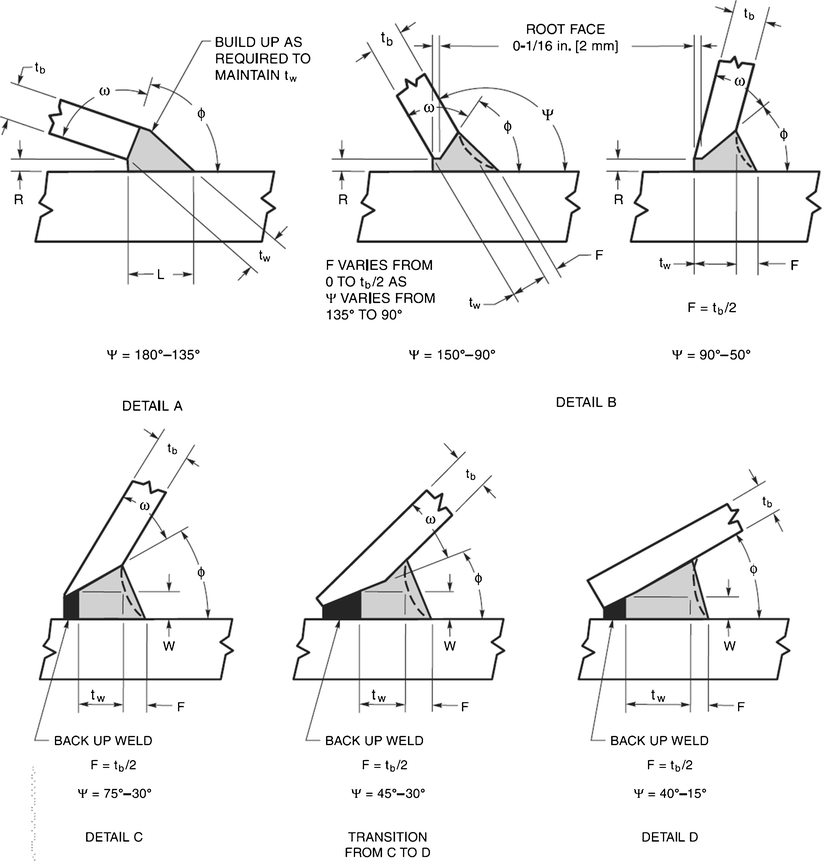 BUILD UP AS REQUIRED TO MAINTAIN $t_w$

$t_b$

$\omega$

$\phi$

R

L

$t_w$

$\Psi = 180°–135°$

DETAIL A

ROOT FACE 0-1/16 in. [2 mm]

$t_b$

$\omega$

$\phi$

$\Psi$

R

F VARIES FROM 0 TO $t_b/2$ AS $\Psi$ VARIES FROM 135° TO 90°

F

$t_w$

$\Psi = 150°–90°$

$t_b$

$\omega$

$\phi$

R

$t_w$

F

$F = t_b/2$

$\Psi = 90°–50°$

DETAIL B

$t_b$

$\omega$

$\phi$

W

$t_w$

F

BACK UP WELD

$F = t_b/2$

$\Psi = 75°–30°$

DETAIL C

$t_b$

$\omega$

$\phi$

W

$t_w$

F

BACK UP WELD

$F = t_b/2$

$\Psi = 45°–30°$

TRANSITION FROM C TO D

$t_b$

$\phi$

W

$t_w$

F

BACK UP WELD

$F = t_b/2$

$\Psi = 40°–15°$

DETAIL D