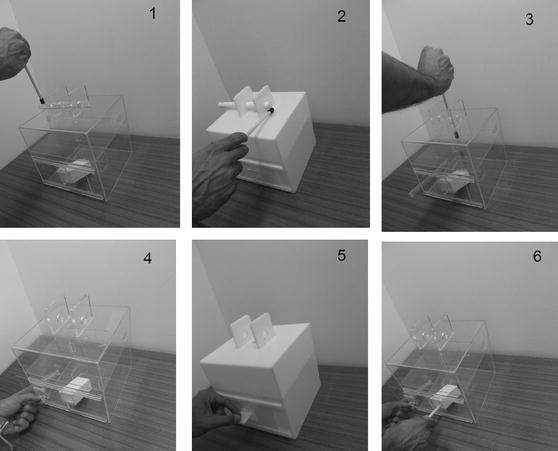 1

2

3

4

5

6