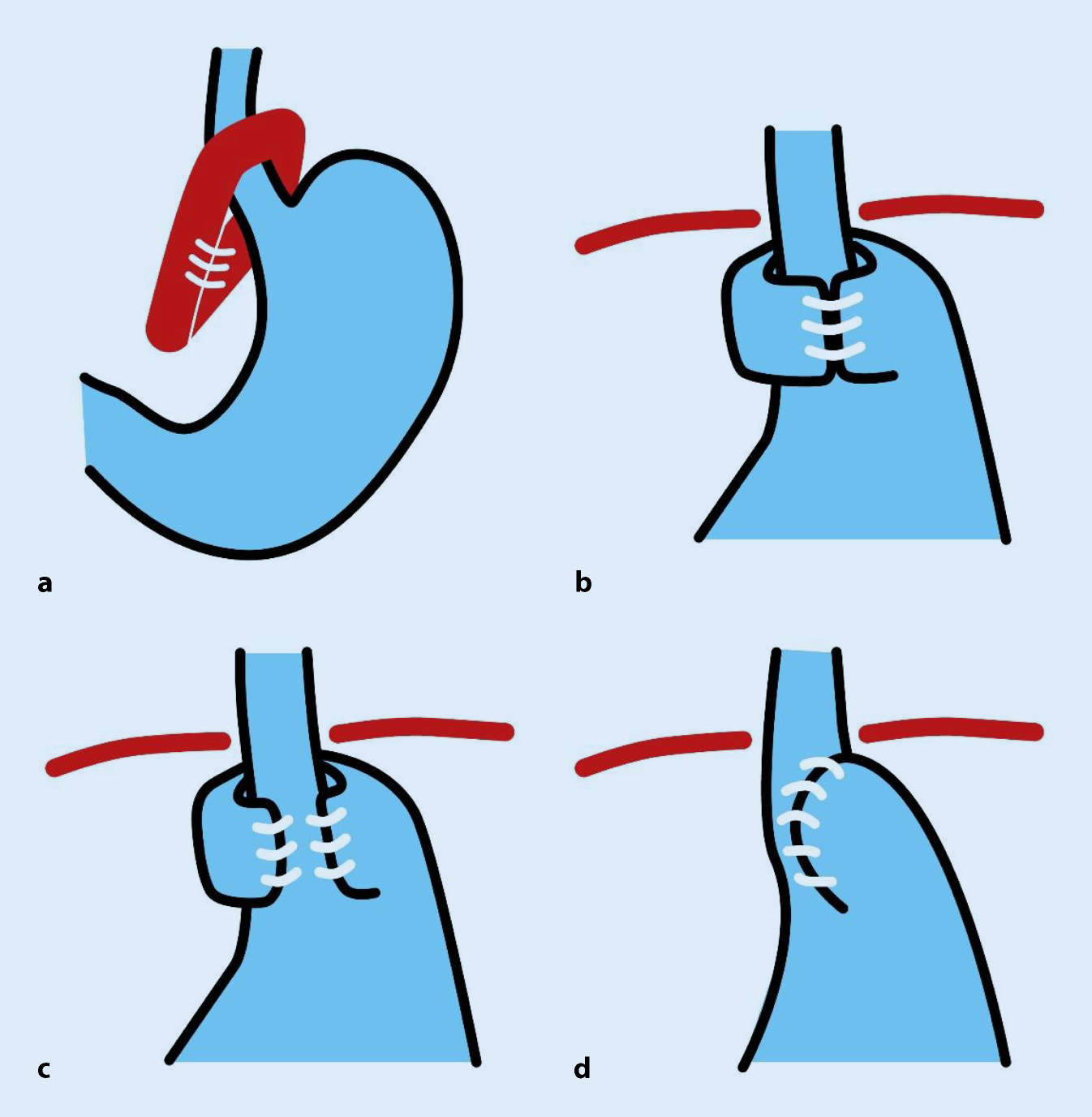 a

b

c

d