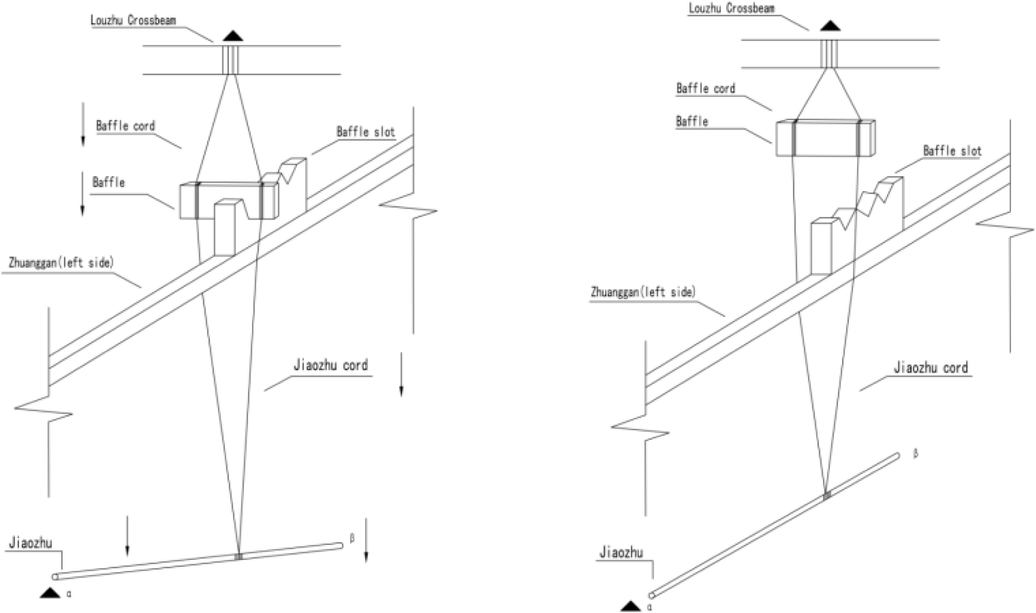 Louzhu Crossbeam

Baffle cord

Baffle slot

Baffle

Zhuanggan(left side)

Jiaozhu cord

Jiaozhu

β

α

Louzhu Crossbeam

Baffle cord

Baffle

Baffle slot

Zhuanggan(left side)

Jiaozhu cord

β

Jiaozhu

α