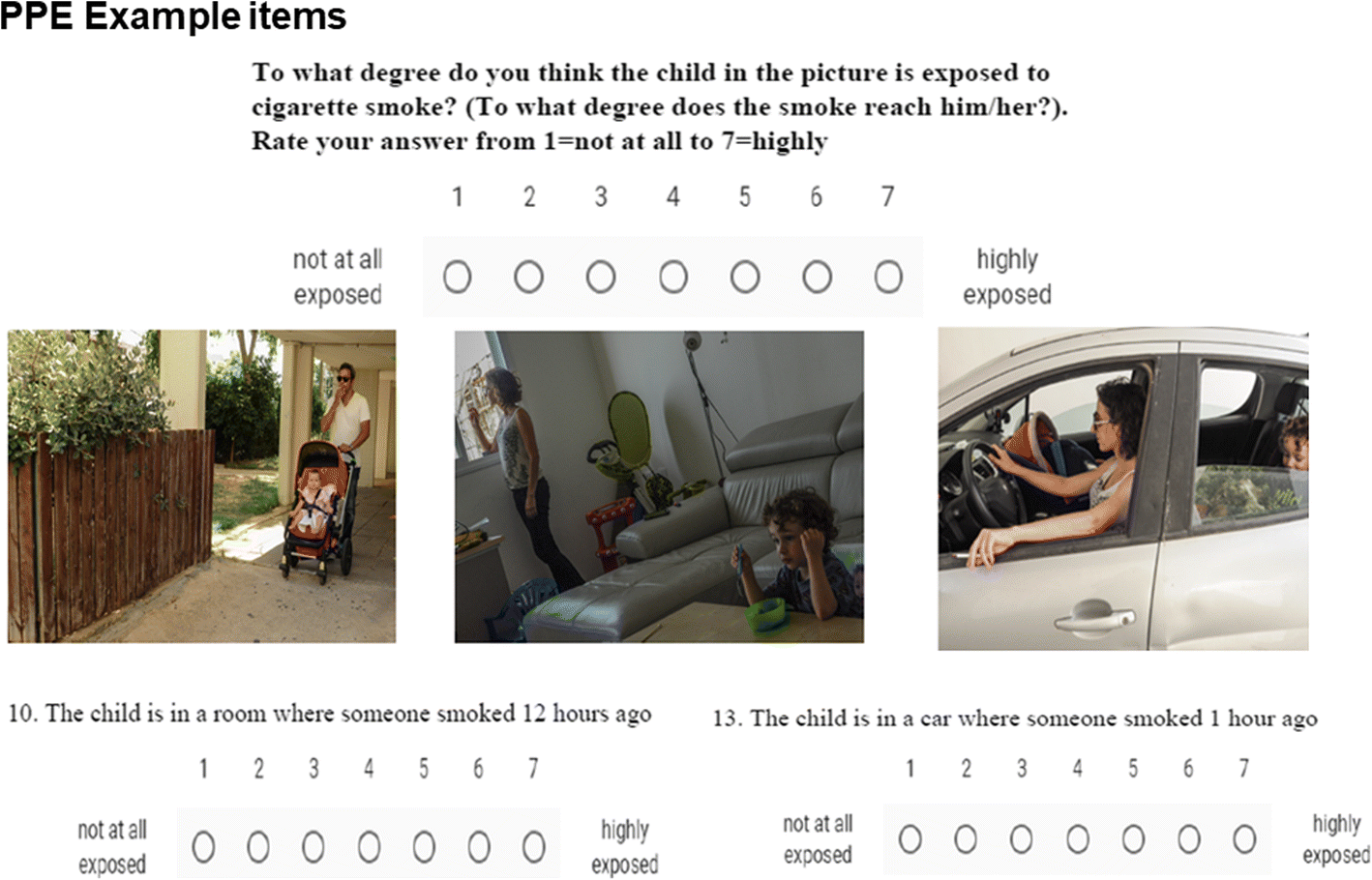 PPE Example items

To what degree do you think the child in the picture is exposed to cigarette smoke? (To what degree does the smoke reach him/her?). Rate your answer from 1=not at all to 7=highly

1 2 3 4 5 6 7

not at all exposed ○ ○ ○ ○ ○ ○ ○ highly exposed

10. The child is in a room where someone smoked 12 hours ago

1 2 3 4 5 6 7

not at all exposed ○ ○ ○ ○ ○ ○ ○ highly exposed

13. The child is in a car where someone smoked 1 hour ago

1 2 3 4 5 6 7

not at all exposed ○ ○ ○ ○ ○ ○ ○ highly exposed