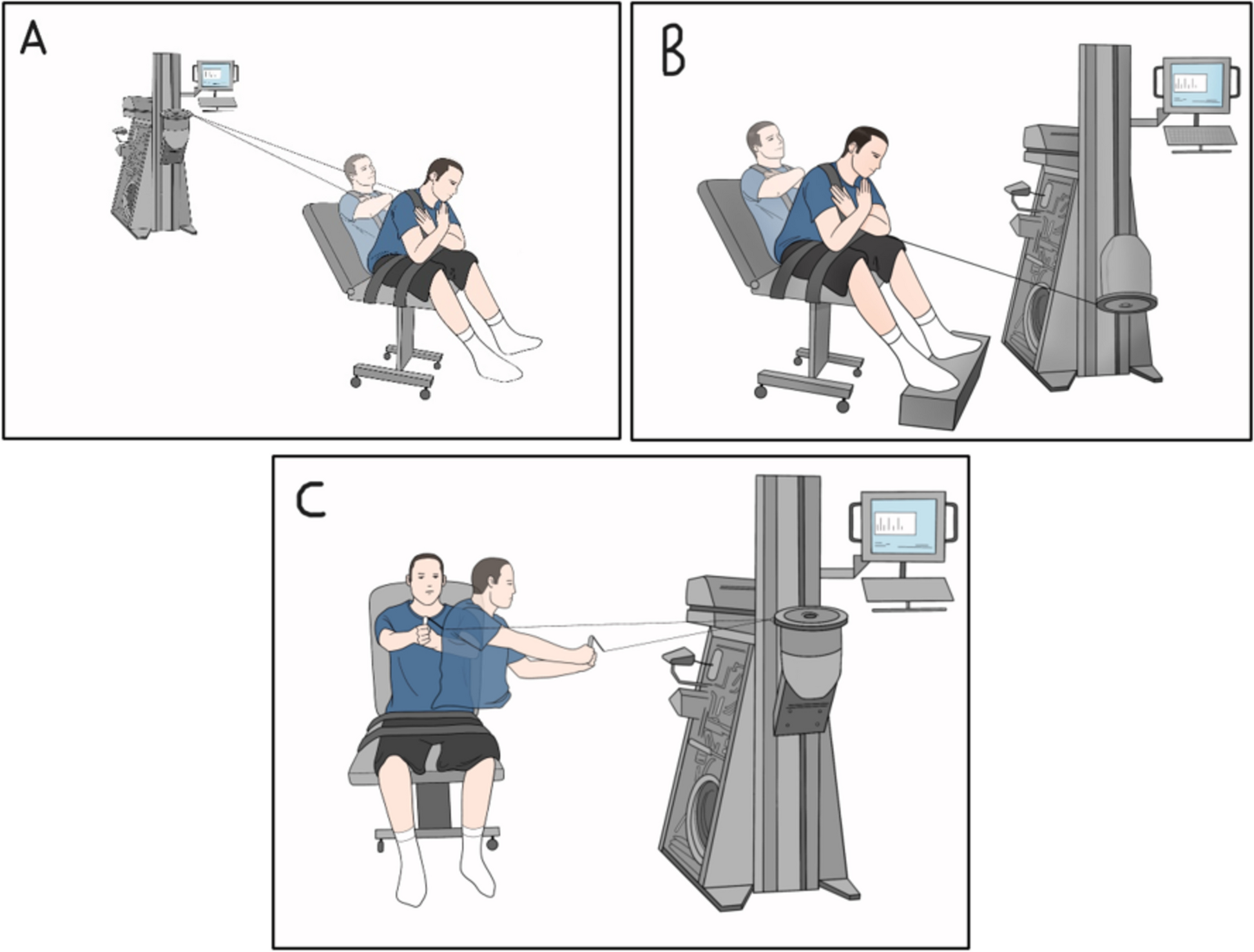 A

B

C