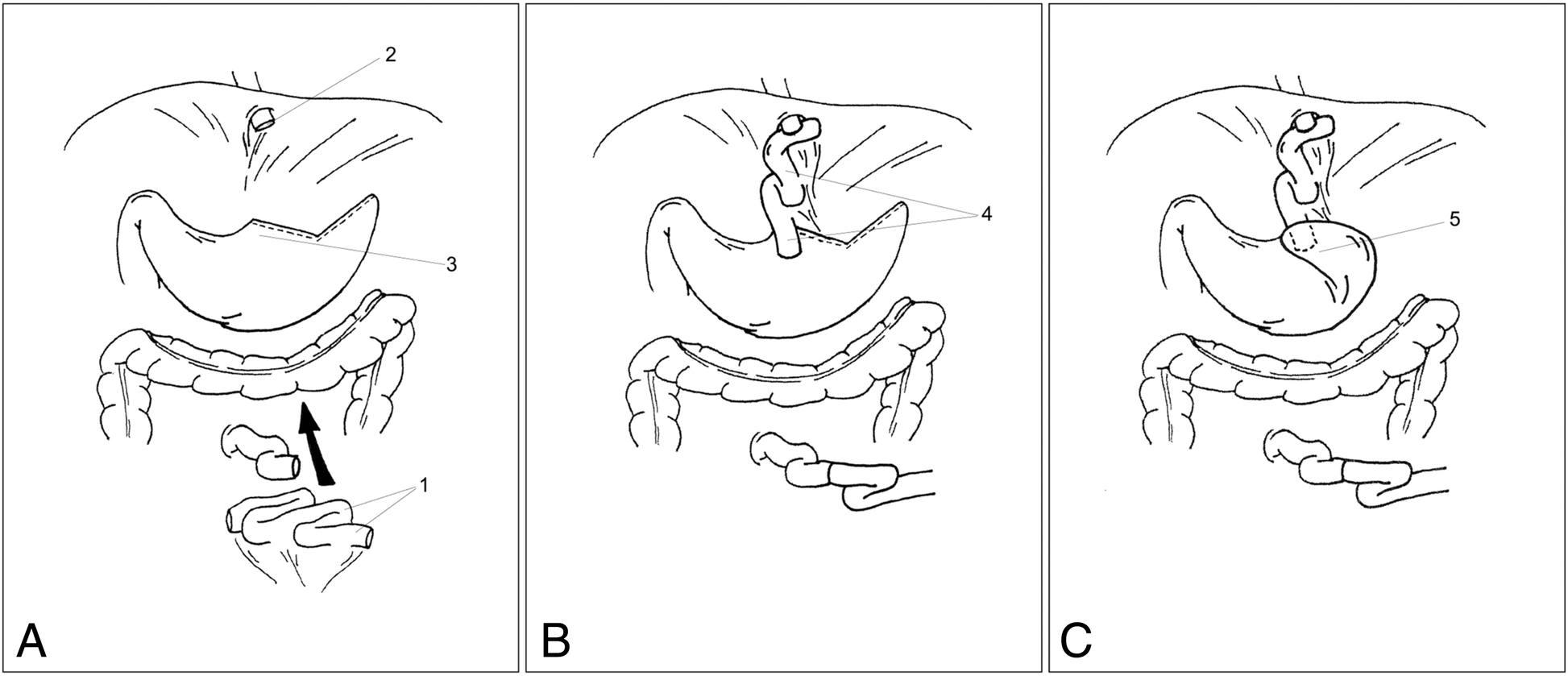 2

3

1

A

4

B

5

C