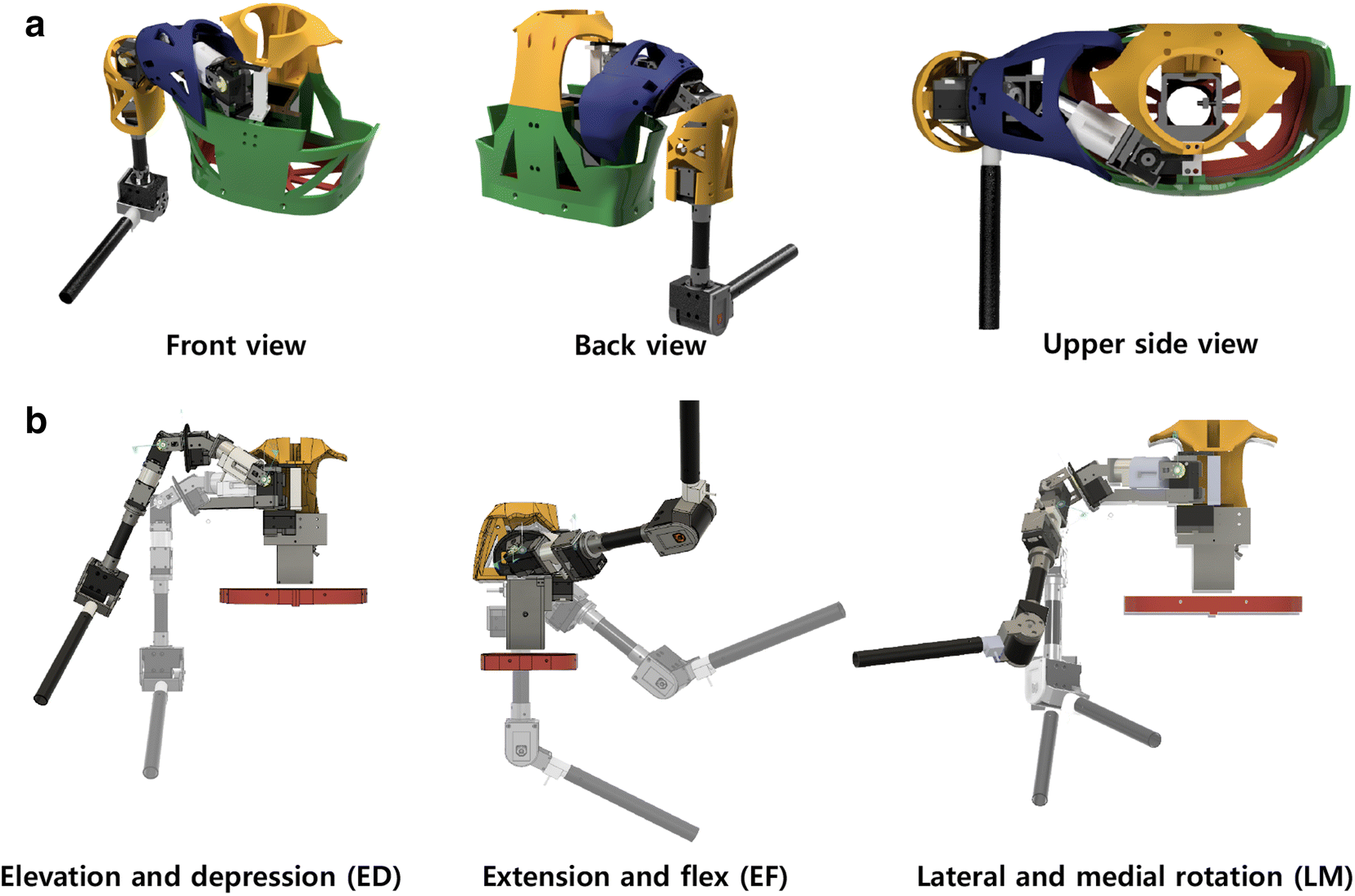 a

Front view

Back view

Upper side view

b

Elevation and depression (ED)

Extension and flex (EF)

Lateral and medial rotation (LM)