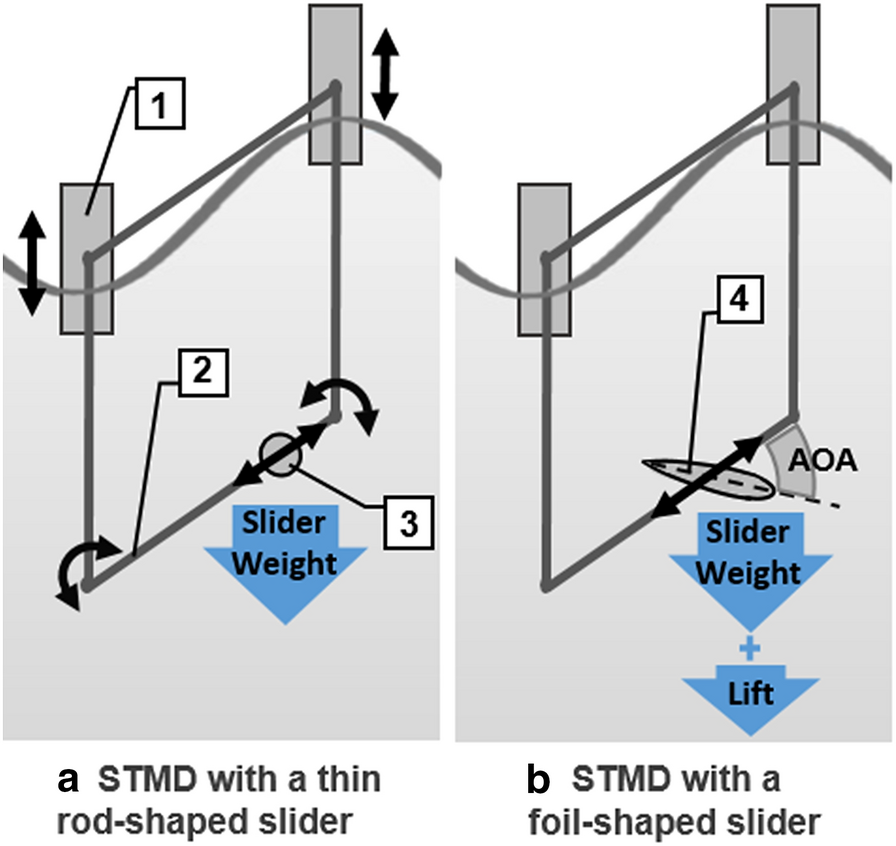 1

2

3

Slider Weight

a STMD with a thin rod-shaped slider

4

AOA

Slider Weight

+

Lift

b STMD with a foil-shaped slider