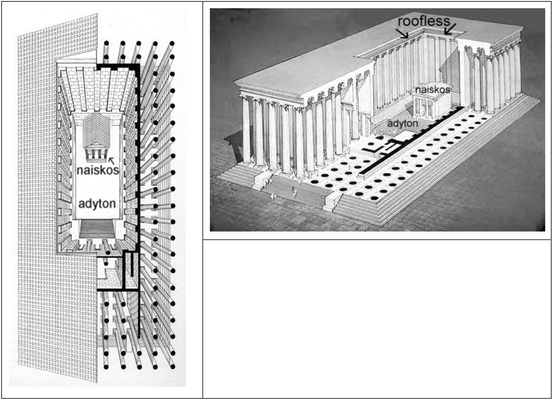 naiskos
adyton

roofless
naiskos
adyton