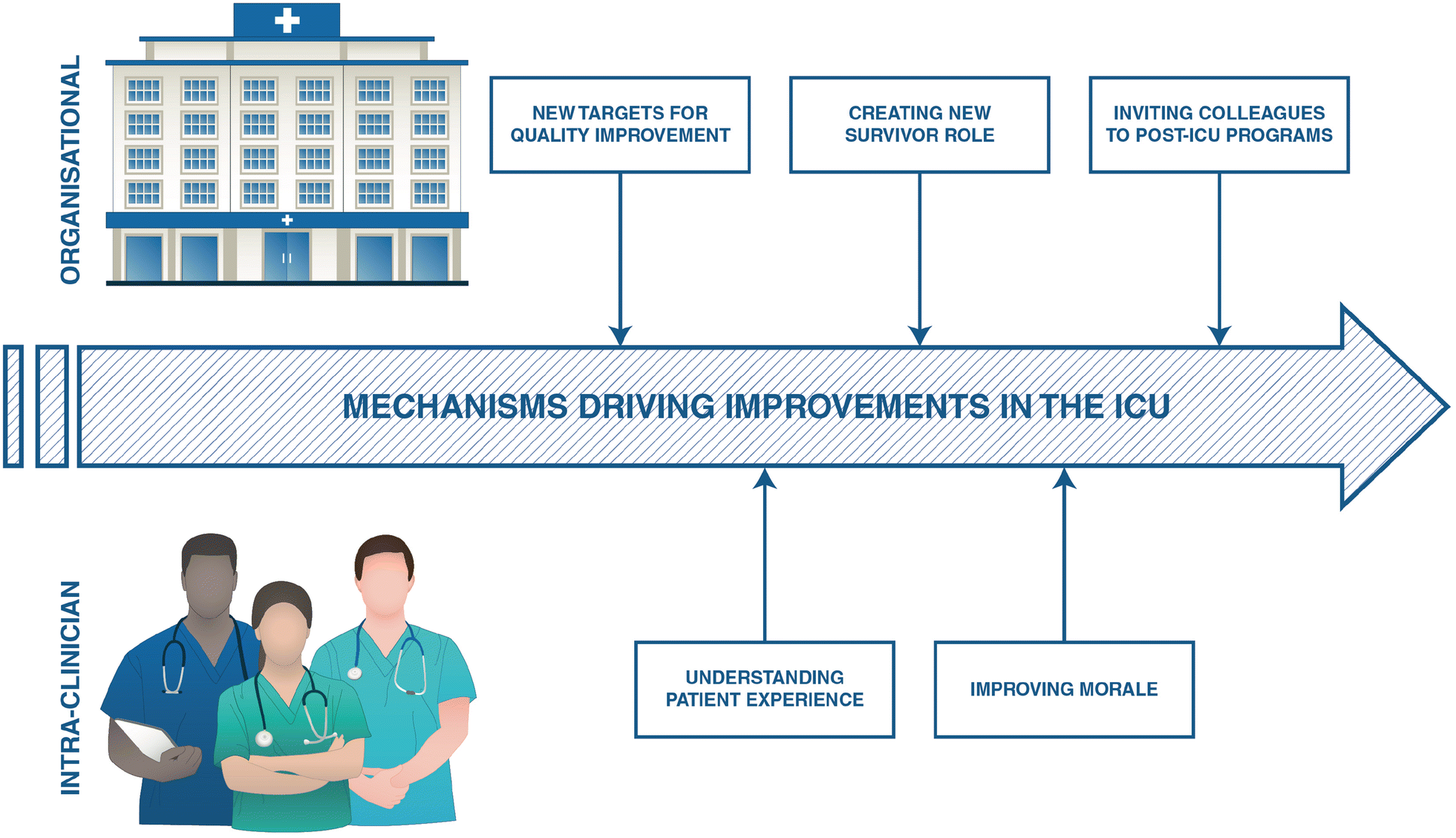 ORGANISATIONAL

NEW TARGETS FOR QUALITY IMPROVEMENT

CREATING NEW SURVIVOR ROLE

INVITING COLLEAGUES TO POST-ICU PROGRAMS

MECHANISMS DRIVING IMPROVEMENTS IN THE ICU

INTRA-CLINICIAN

UNDERSTANDING PATIENT EXPERIENCE

IMPROVING MORALE