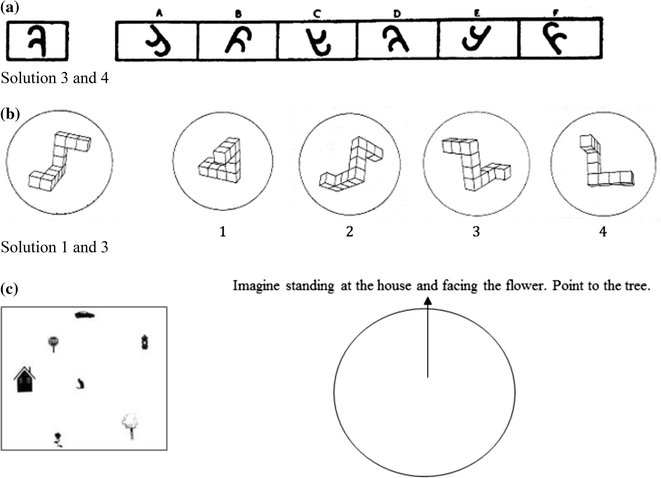 (a)

A B C D E F

Solution 3 and 4

(b)

1 2 3 4

Solution 1 and 3

(c)

Imagine standing at the house and facing the flower. Point to the tree.