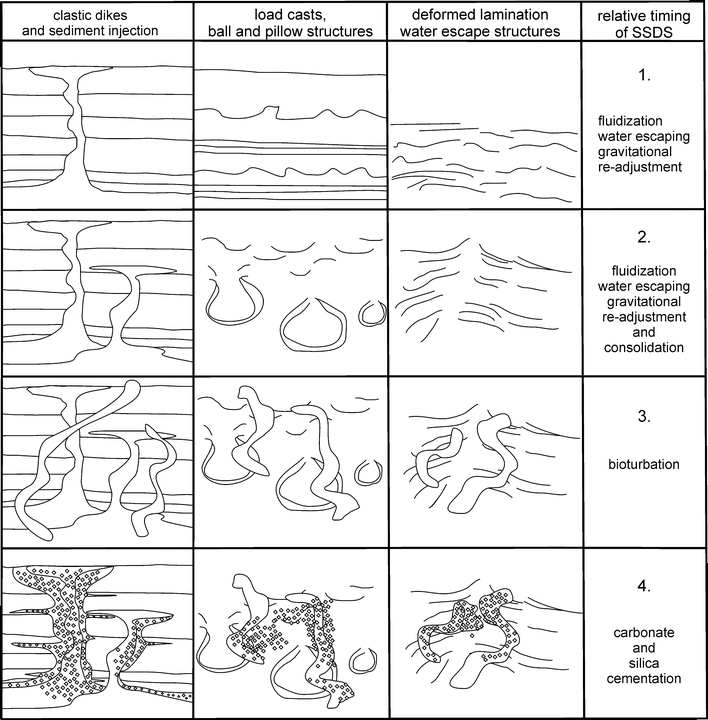 | clastic dikes and sediment injection | load casts, ball and pillow structures | deformed lamination water escape structures | relative timing of SSDS |
|---|---|---|---|
| | | | 1. fluidization water escaping gravitational re-adjustment |
| | | | 2. fluidization water escaping gravitational re-adjustment and consolidation |
| | | | 3. bioturbation |
| | | | 4. carbonate and silica cementation |