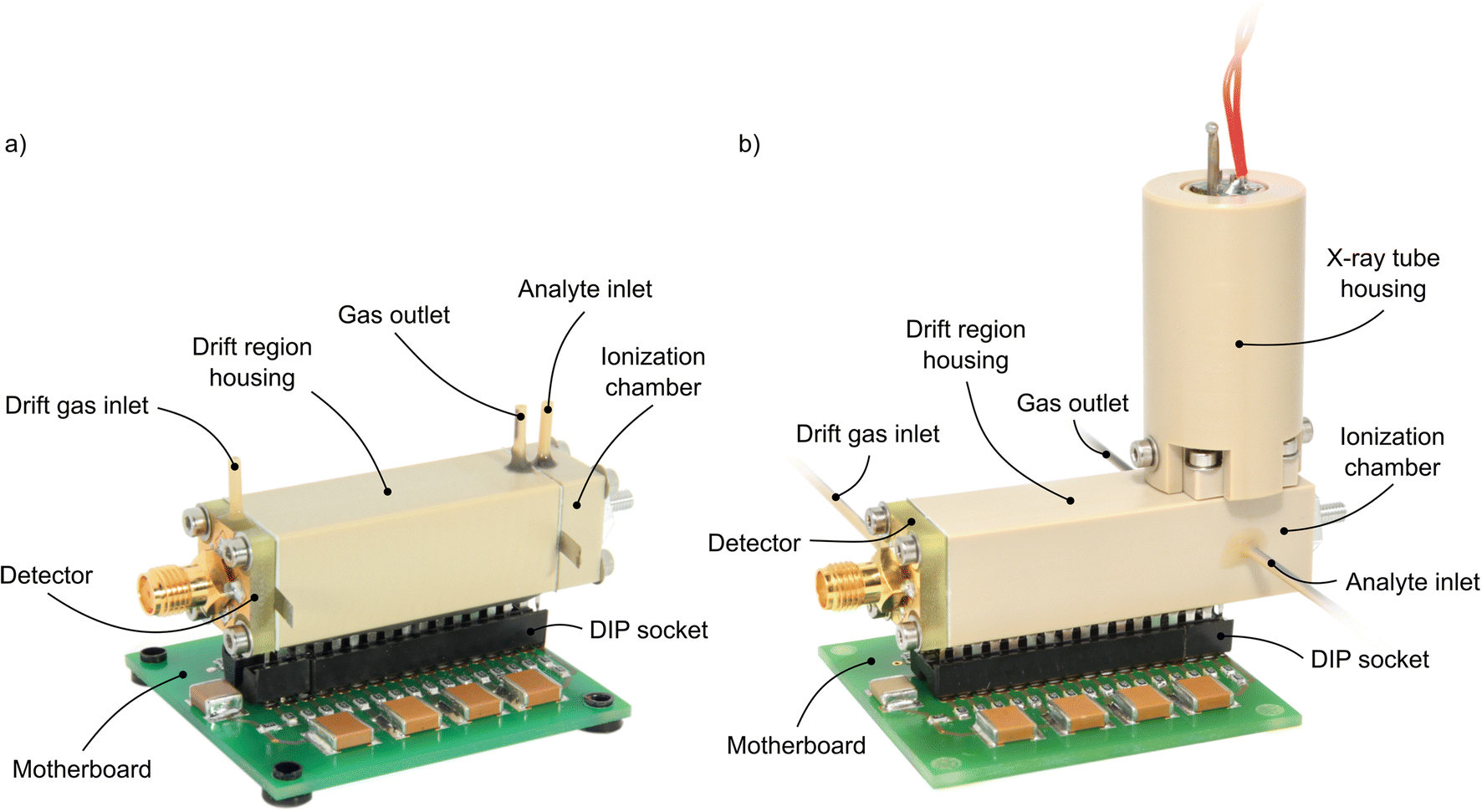 a)

Analyte inlet

Gas outlet

Drift region housing

Ionization chamber

Drift gas inlet

Detector

DIP socket

Motherboard

b)

X-ray tube housing

Drift region housing

Gas outlet

Drift gas inlet

Ionization chamber

Detector

Analyte inlet

DIP socket

Motherboard