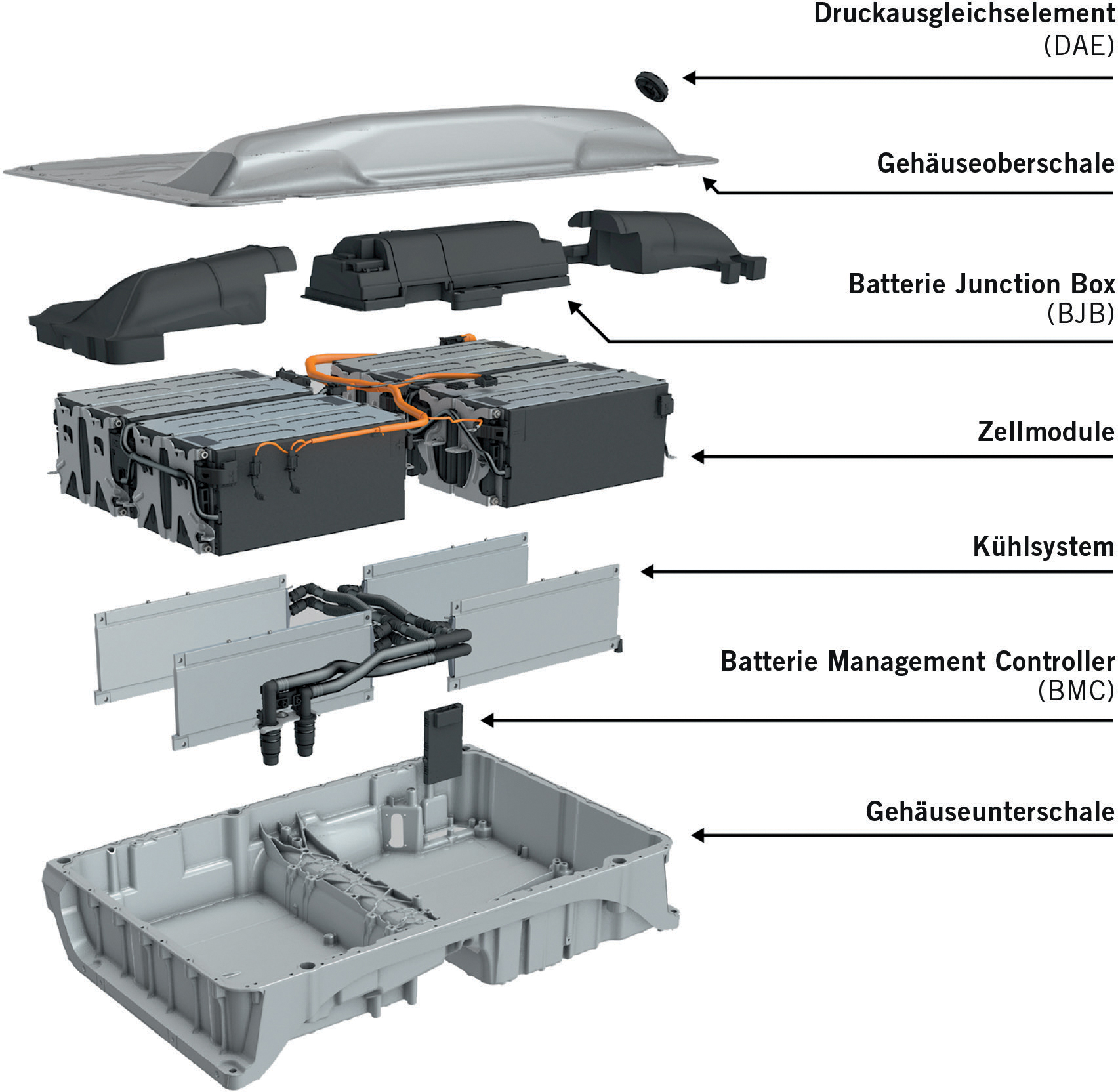 Druckausgleichselement
(DAE)

Gehäuseoberschale

Batterie Junction Box
(BJB)

Zellmodule

Kühlsystem

Batterie Management Controller
(BMC)

Gehäuseunterschale