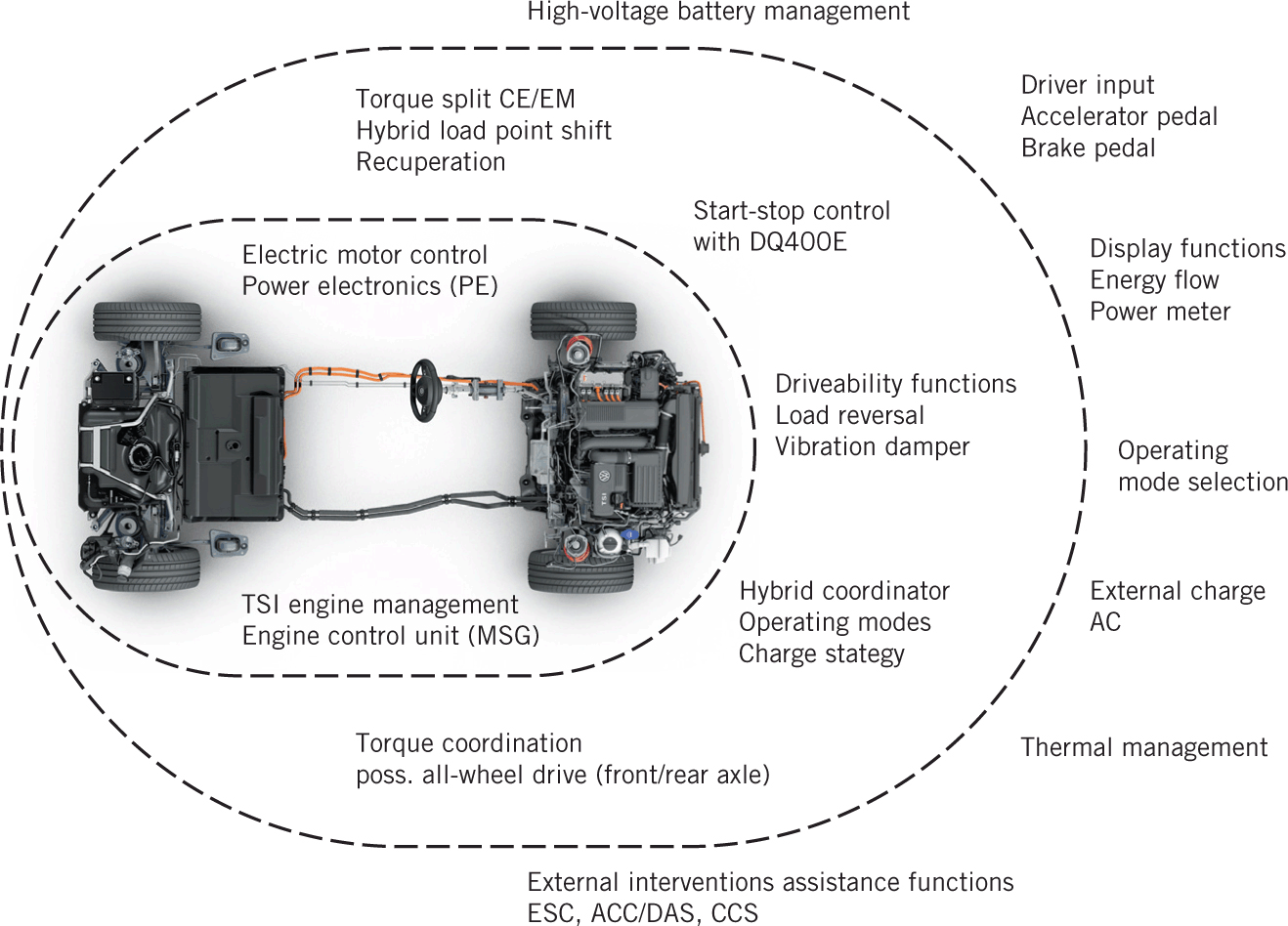 High-voltage battery management

Torque split CE/EM
Hybrid load point shift
Recuperation

Driver input
Accelerator pedal
Brake pedal

Start-stop control
with DQ400E

Electric motor control
Power electronics (PE)

Display functions
Energy flow
Power meter

Driveability functions
Load reversal
Vibration damper

Operating
mode selection

TSI engine management
Engine control unit (MSG)

Hybrid coordinator
Operating modes
Charge stategy

External charge
AC

Torque coordination
poss. all-wheel drive (front/rear axle)

Thermal management

External interventions assistance functions
ESC, ACC/DAS, CCS