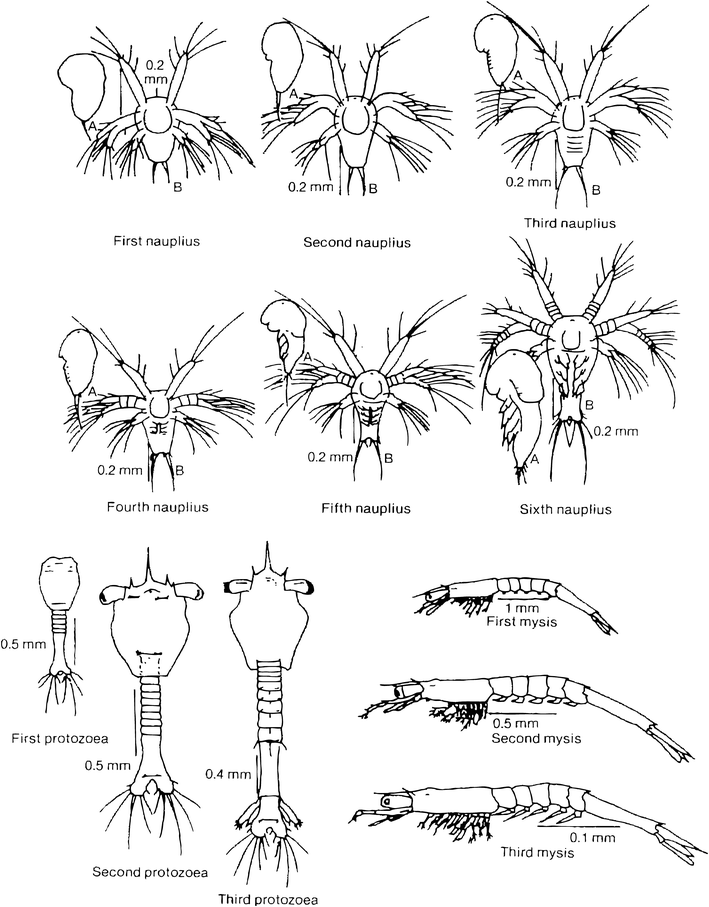 0.2 mm
A
B
First nauplius

A
0.2 mm
B
Second nauplius

A
0.2 mm
B
Third nauplius

A
0.2 mm
B
Fourth nauplius

A
0.2 mm
B
Fifth nauplius

B
0.2 mm
A
Sixth nauplius

0.5 mm
First protozoea

0.5 mm
Second protozoea

0.4 mm
Third protozoea

1 mm
First mysis

0.5 mm
Second mysis

0.1 mm
Third mysis