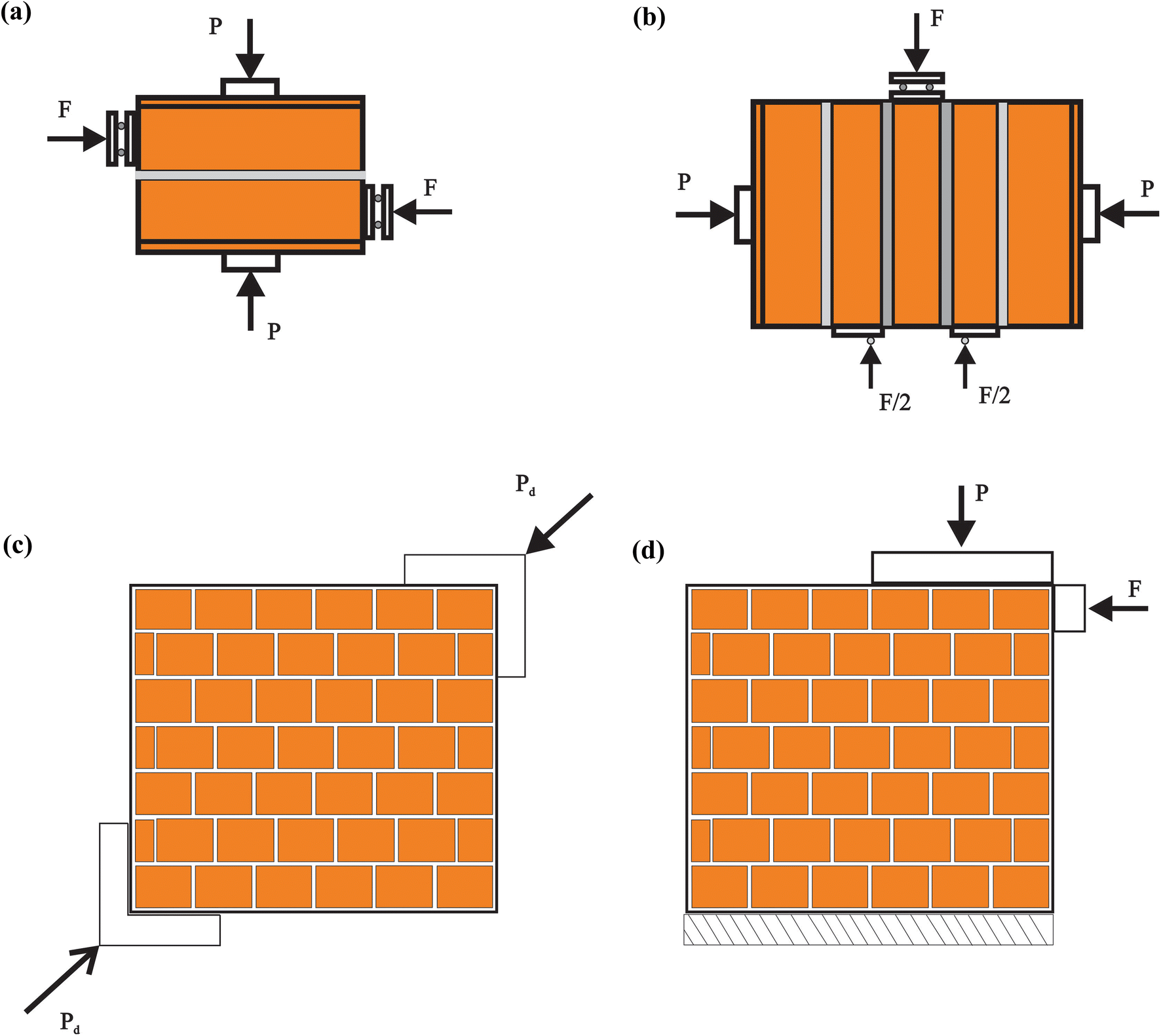 (a)
P
F
F
P

(b)
F
P
P
F/2
F/2

(c)
$P_d$
$P_d$

(d)
P
F