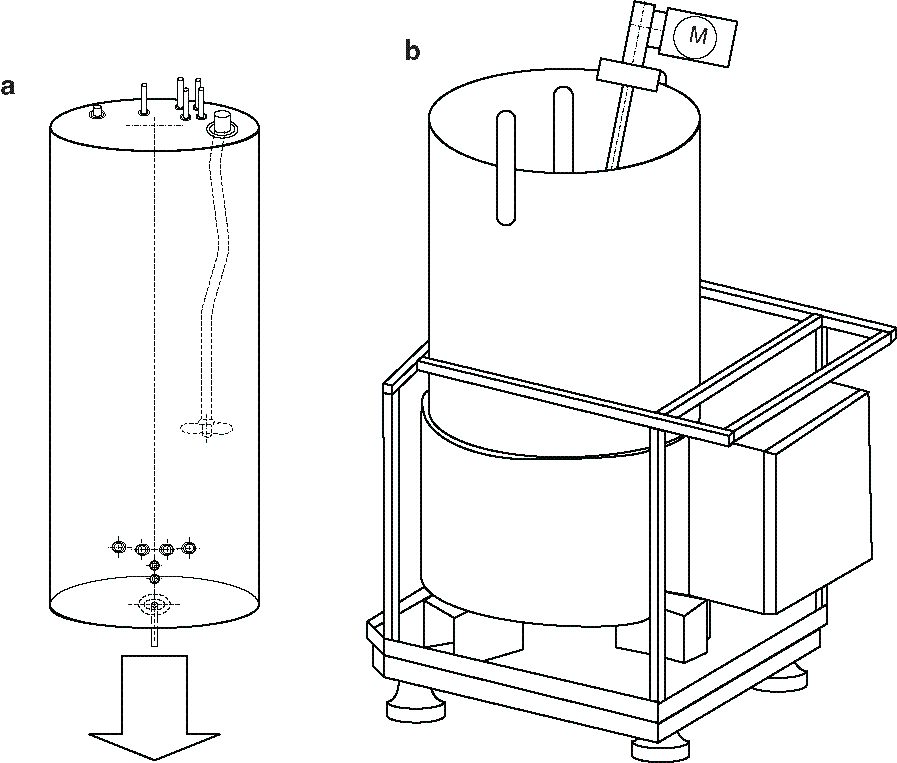 a

b

M