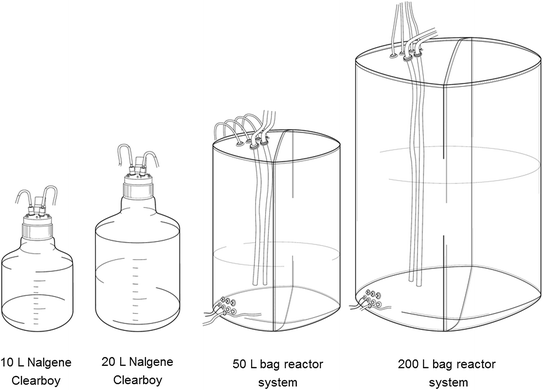 10 L Nalgene Clearboy

20 L Nalgene Clearboy

50 L bag reactor system

200 L bag reactor system