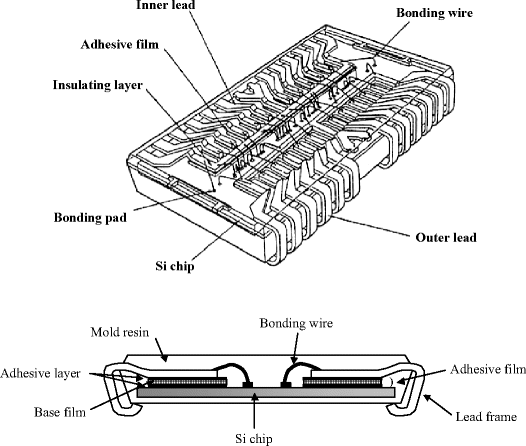 Inner lead
Bonding wire
Adhesive film
Insulating layer
Bonding pad
Outer lead
Si chip

Mold resin
Bonding wire
Adhesive layer
Adhesive film
Base film
Lead frame
Si chip