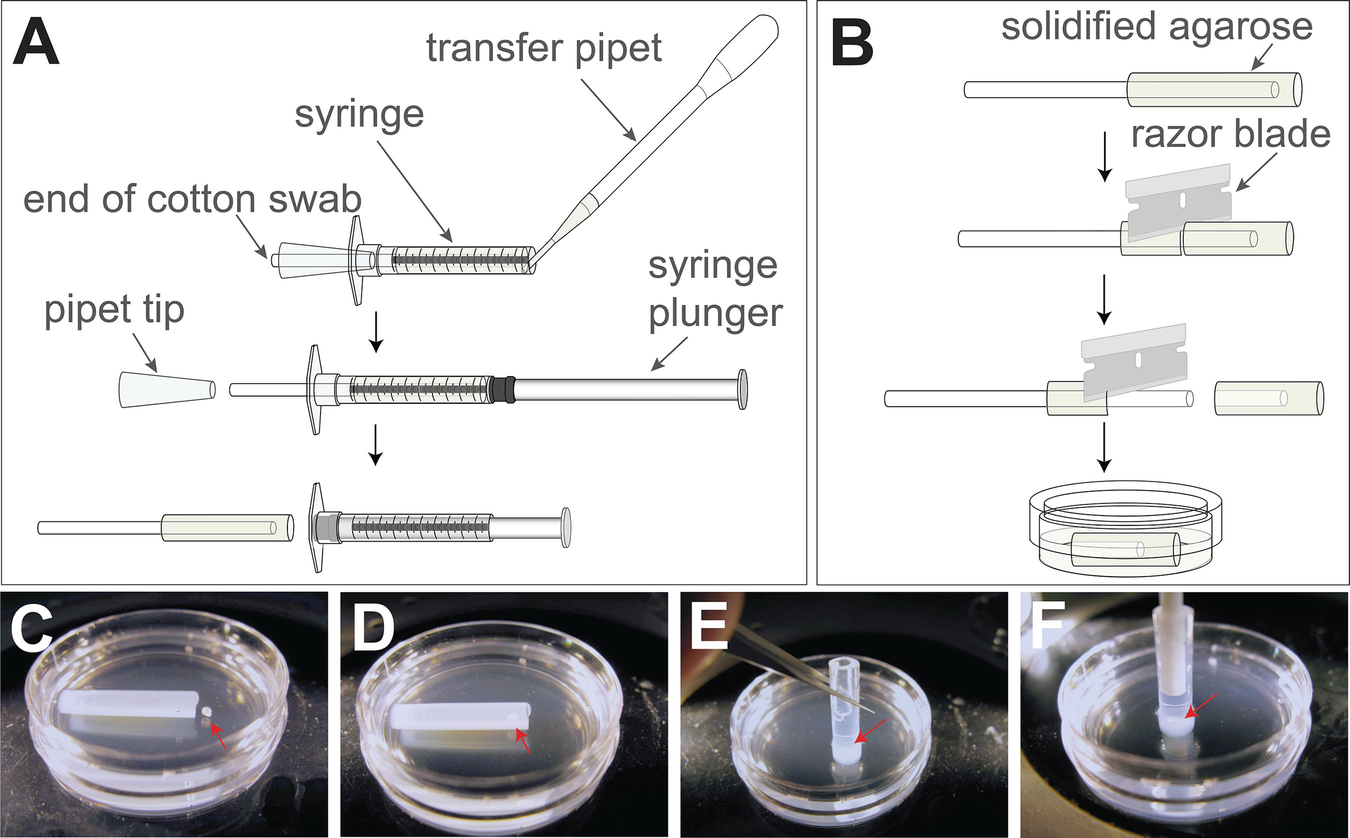 A

transfer pipet

syringe

end of cotton swab

syringe plunger

pipet tip

B

solidified agarose

razor blade

C

D

E

F