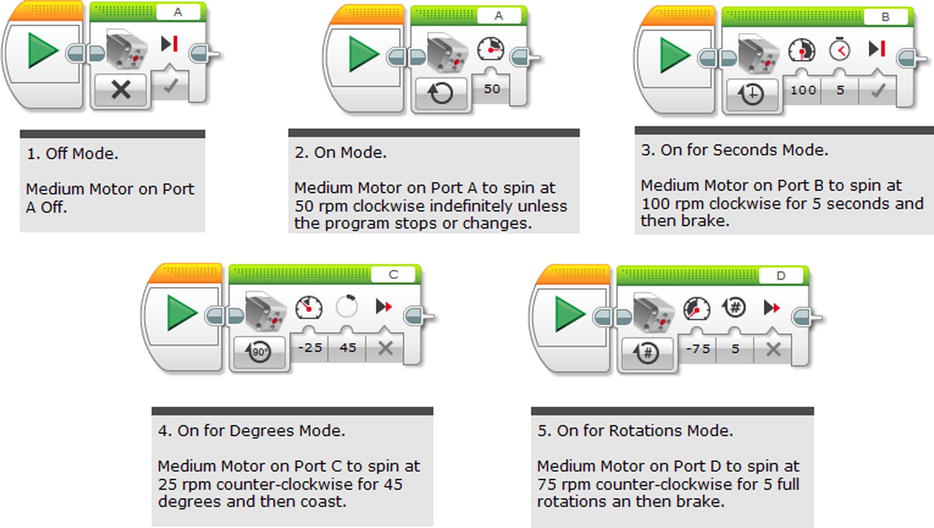 A

1. Off Mode.

Medium Motor on Port A Off.

A

50

2. On Mode.

Medium Motor on Port A to spin at 50 rpm clockwise indefinitely unless the program stops or changes.

B

100 5

3. On for Seconds Mode.

Medium Motor on Port B to spin at 100 rpm clockwise for 5 seconds and then brake.

C

90°

-25 45

4. On for Degrees Mode.

Medium Motor on Port C to spin at 25 rpm counter-clockwise for 45 degrees and then coast.

D

-75 5

5. On for Rotations Mode.

Medium Motor on Port D to spin at 75 rpm counter-clockwise for 5 full rotations an then brake.