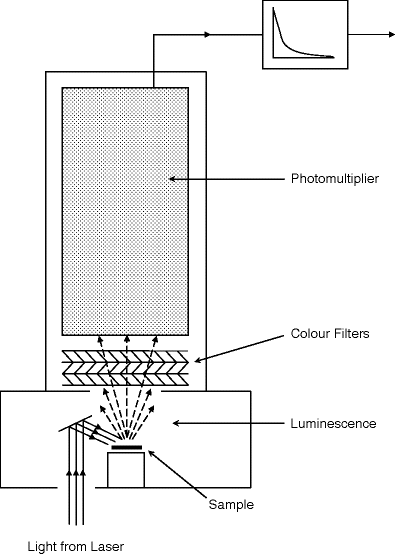 Photomultiplier

Colour Filters

Luminescence

Sample

Light from Laser