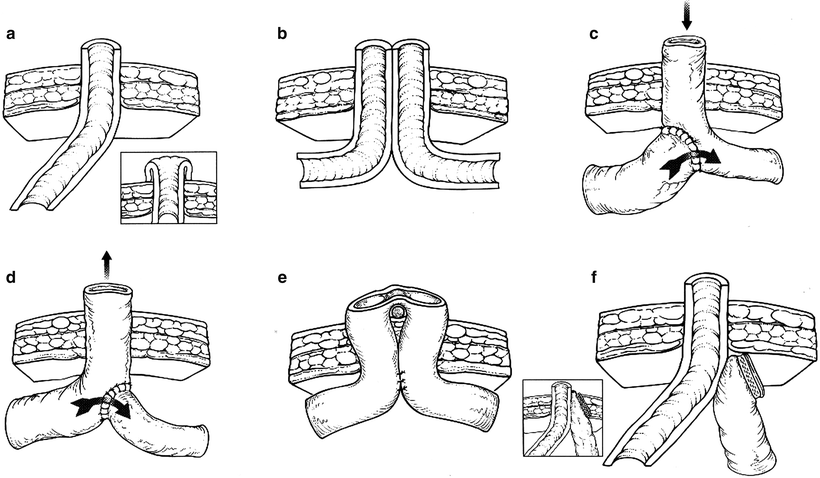 a
b
c
d
e
f