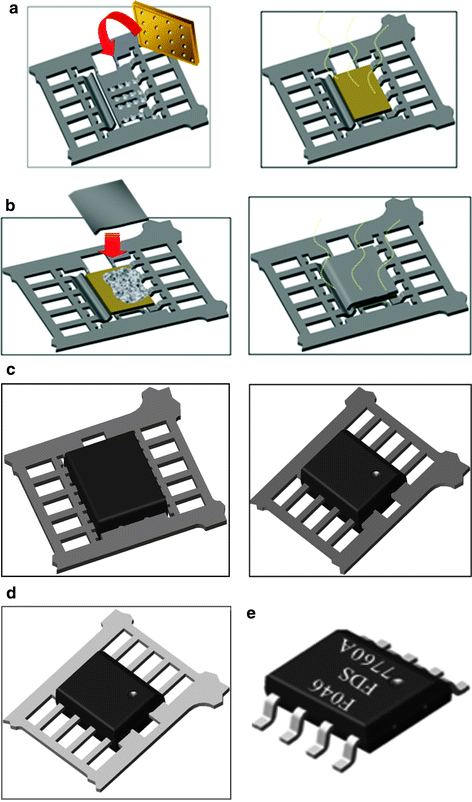 a

b

c

d

e

F046
FDS
7760A