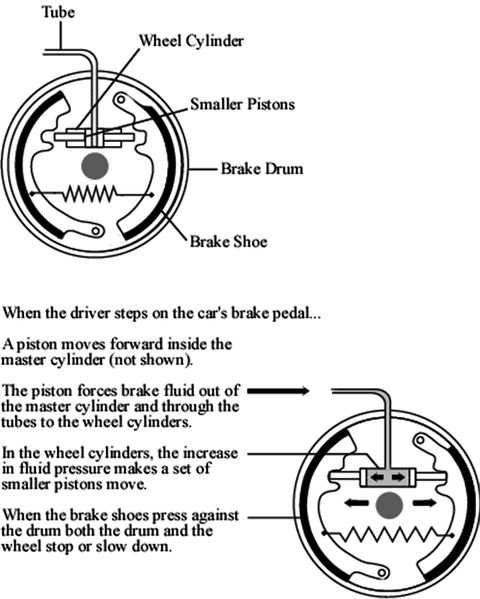 Tube

Wheel Cylinder

Smaller Pistons

Brake Drum

Brake Shoe

When the driver steps on the car's brake pedal...

A piston moves forward inside the master cylinder (not shown).

The piston forces brake fluid out of the master cylinder and through the tubes to the wheel cylinders.

In the wheel cylinders, the increase in fluid pressure makes a set of smaller pistons move.

When the brake shoes press against the drum both the drum and the wheel stop or slow down.