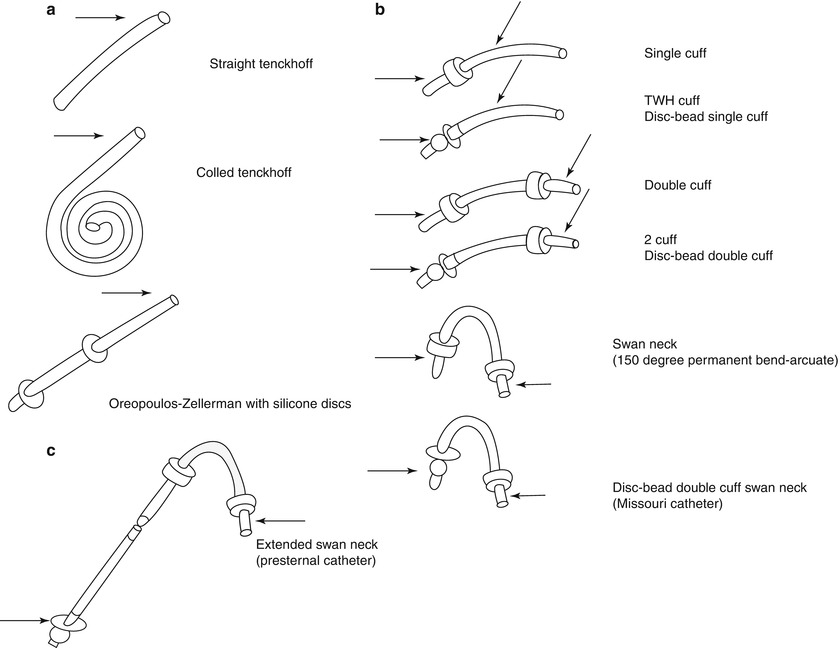 a

Straight tenckhoff

Colled tenckhoff

Oreopoulos-Zellerman with silicone discs

b

Single cuff

TWH cuff
Disc-bead single cuff

Double cuff

2 cuff
Disc-bead double cuff

Swan neck
(150 degree permanent bend-arcuate)

Disc-bead double cuff swan neck
(Missouri catheter)

c

Extended swan neck
(presternal catheter)