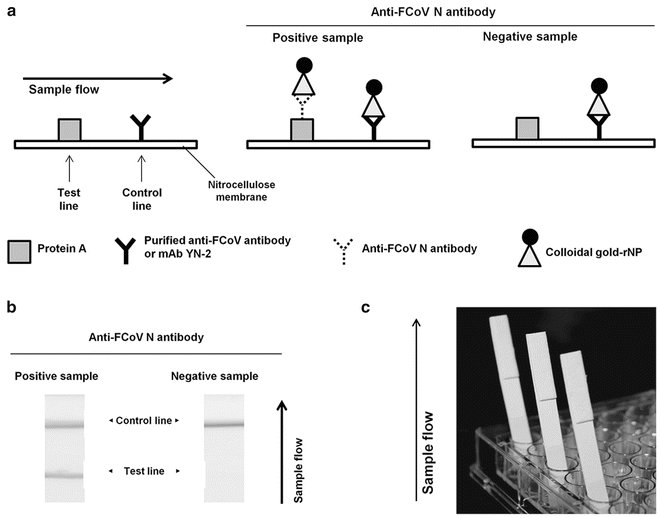 a

Anti-FCoV N antibody

Positive sample

Negative sample

Sample flow

Test line

Control line

Nitrocellulose membrane

Protein A

Purified anti-FCoV antibody or mAb YN-2

Anti-FCoV N antibody

Colloidal gold-rNP

b

Anti-FCoV N antibody

Positive sample

Negative sample

Control line

Test line

Sample flow

c

Sample flow