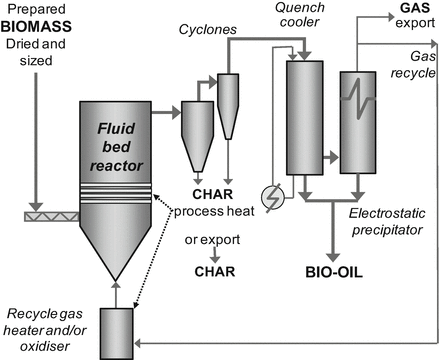 Prepared
BIOMASS
Dried and sized

Cyclones

Quench cooler

GAS
export

Gas recycle

Fluid bed reactor

CHAR
process heat

or export
CHAR

Electrostatic precipitator

BIO-OIL

Recycle gas heater and/or oxidiser