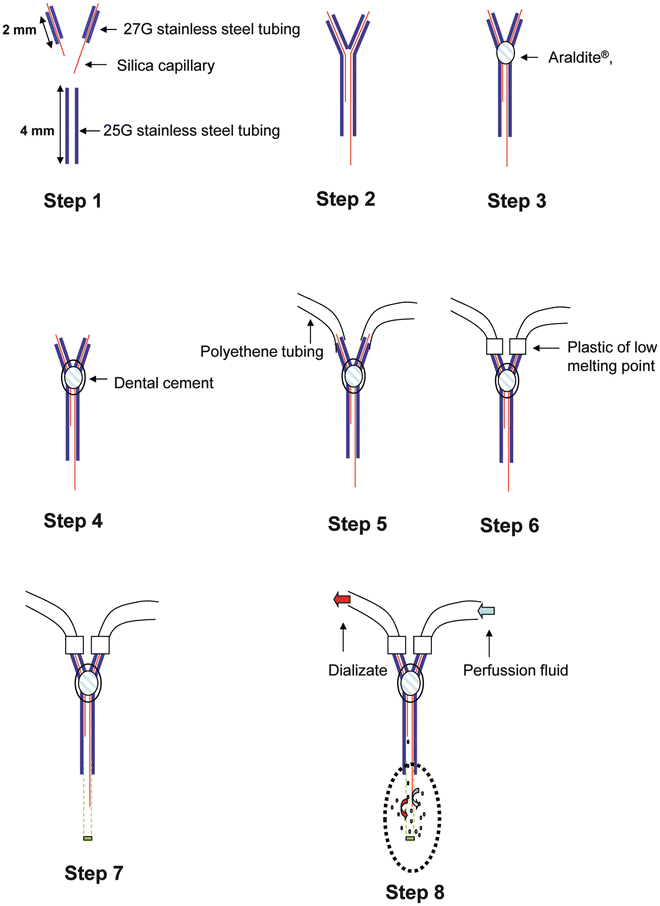 2 mm
27G stainless steel tubing
Silica capillary
4 mm
25G stainless steel tubing

Step 1

Step 2

Araldite®,

Step 3

Dental cement

Step 4

Polyethene tubing

Step 5

Plastic of low melting point

Step 6

Step 7

Dializate

Perfussion fluid

Step 8