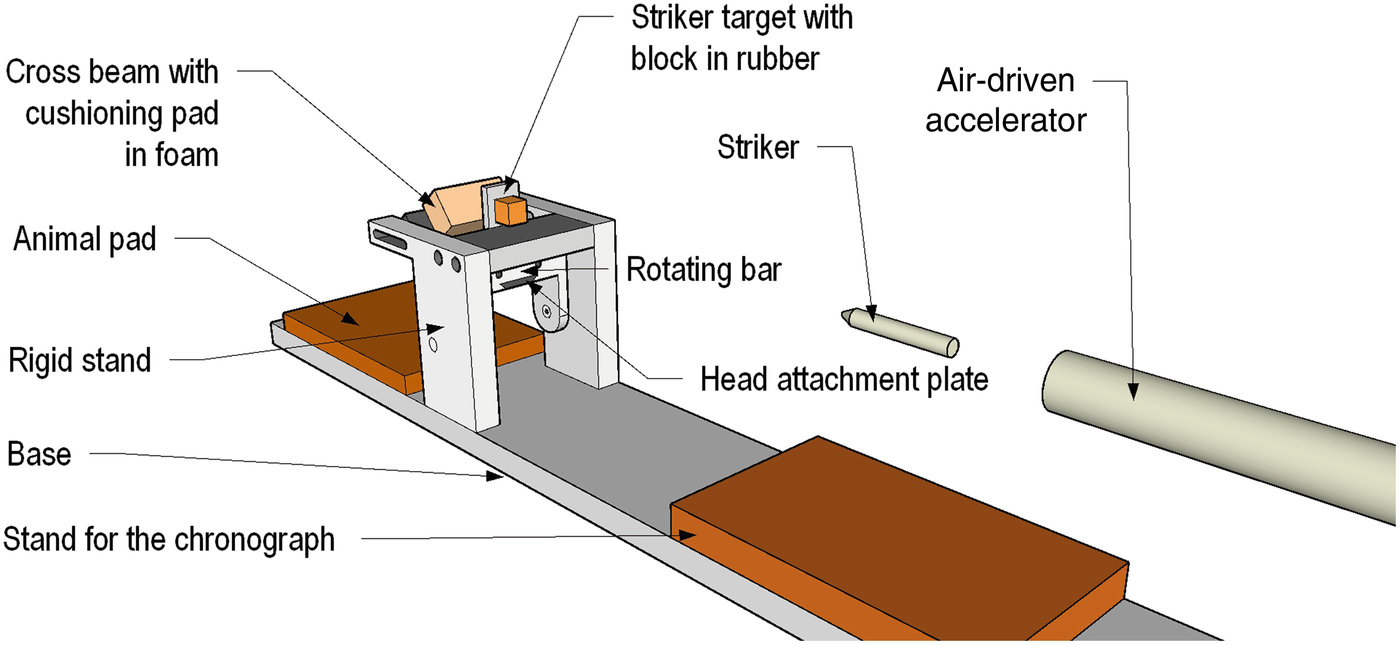 Striker target with block in rubber

Cross beam with cushioning pad in foam

Air-driven accelerator

Striker

Animal pad

Rotating bar

Rigid stand

Head attachment plate

Base

Stand for the chronograph