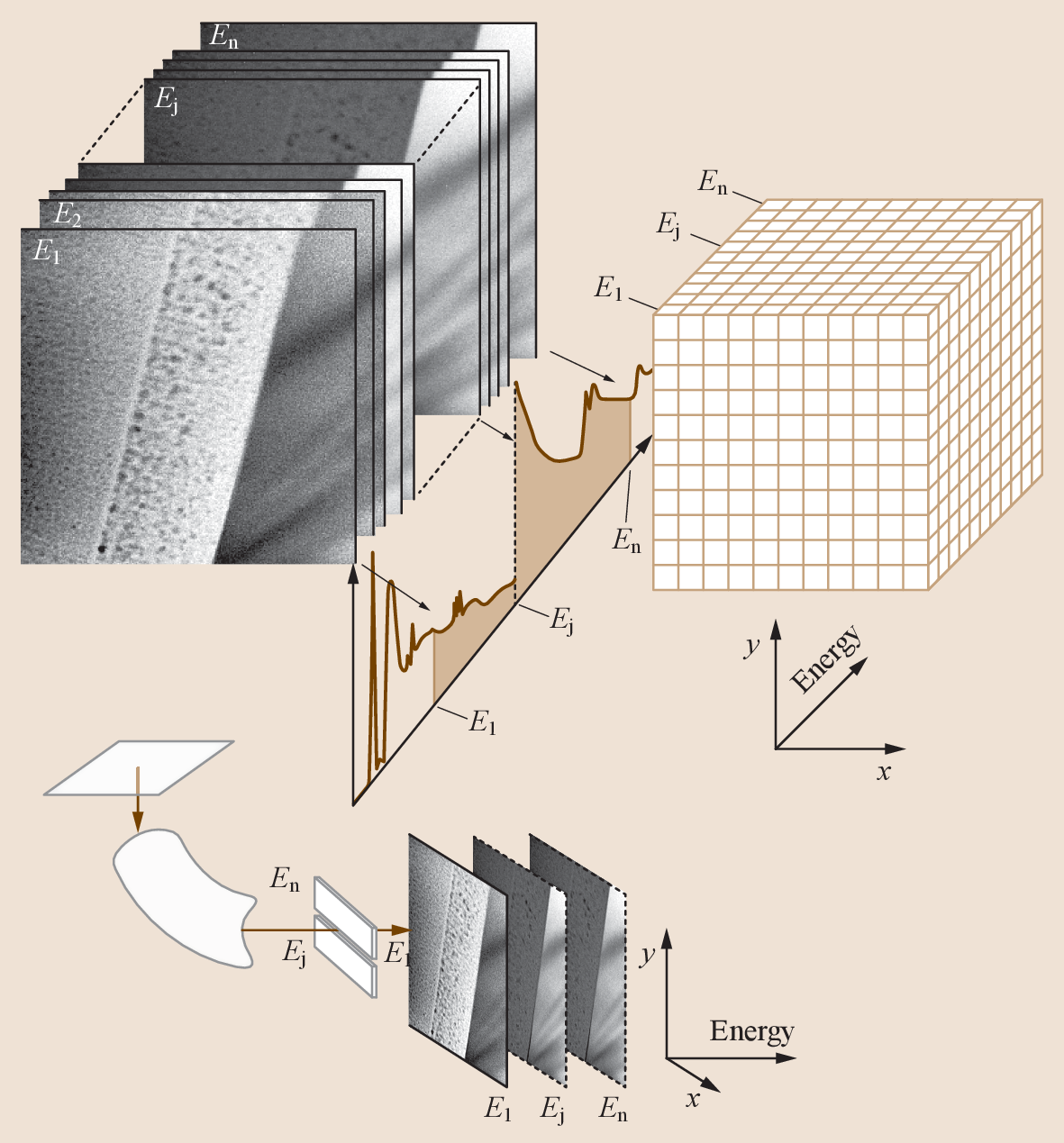 $E_n$
$E_j$
$E_2$
$E_1$
$E_n$
$E_j$
$E_1$
$E_n$
$E_j$
$E_1$
$y$
Energy
$x$
$E_n$
$E_j$
$E_1$
$y$
Energy
$x$
$E_1$
$E_j$
$E_n$