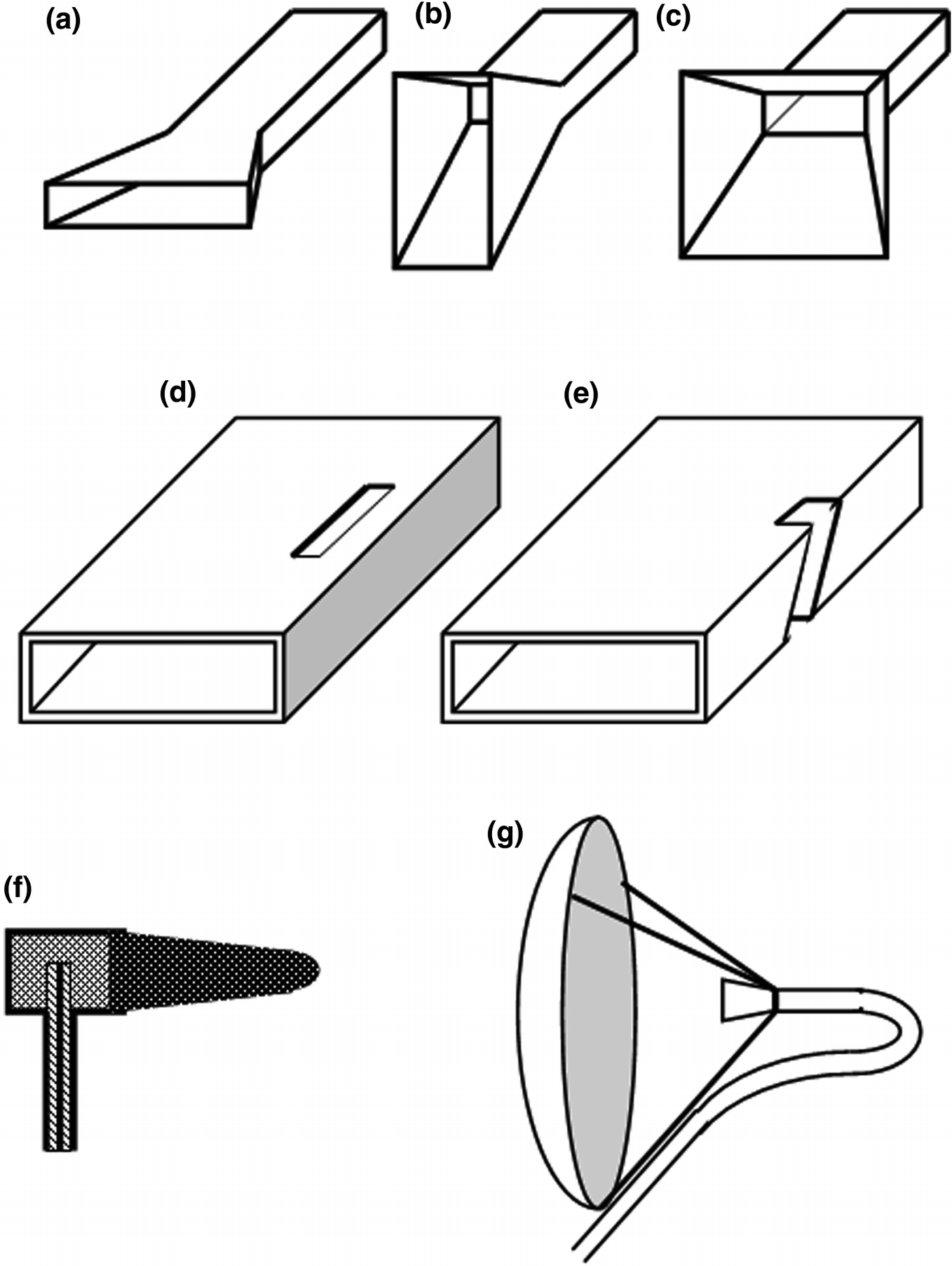 (a)
(b)
(c)
(d)
(e)
(f)
(g)