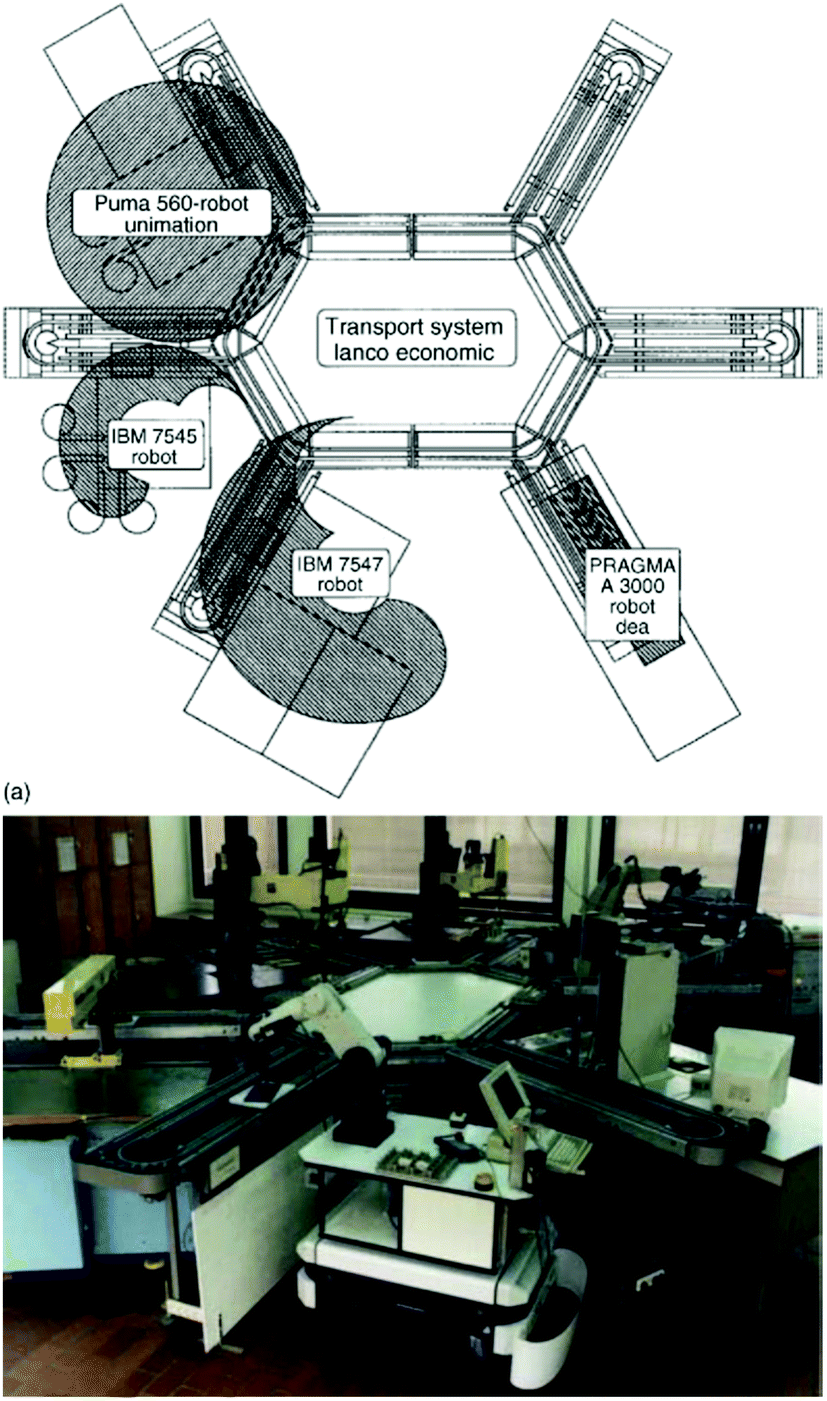 Puma 560-robot unimation

Transport system lanco economic

IBM 7545 robot

IBM 7547 robot

PRAGMA A 3000 robot dea

(a)