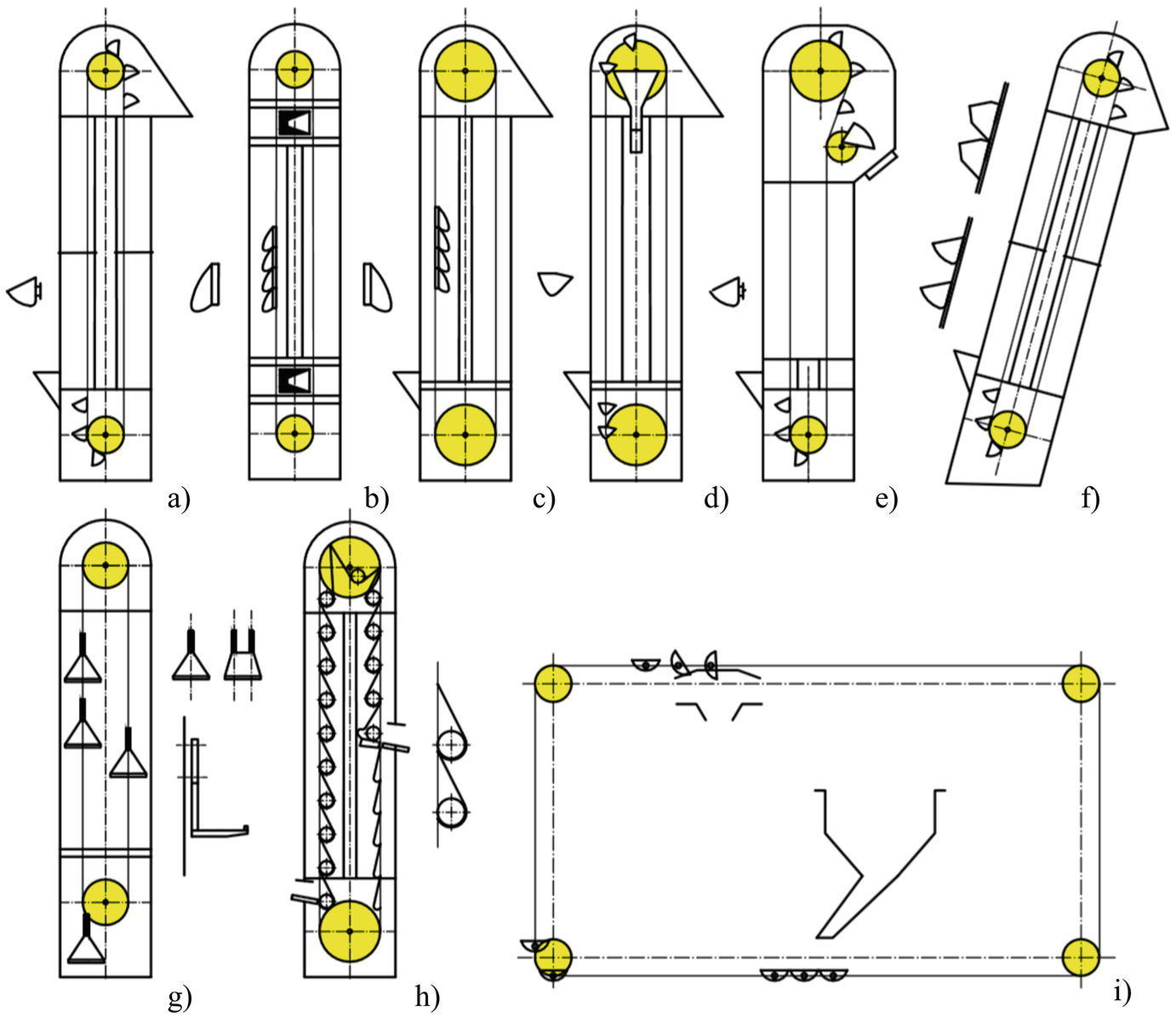 a)
b)
c)
d)
e)
f)
g)
h)
i)