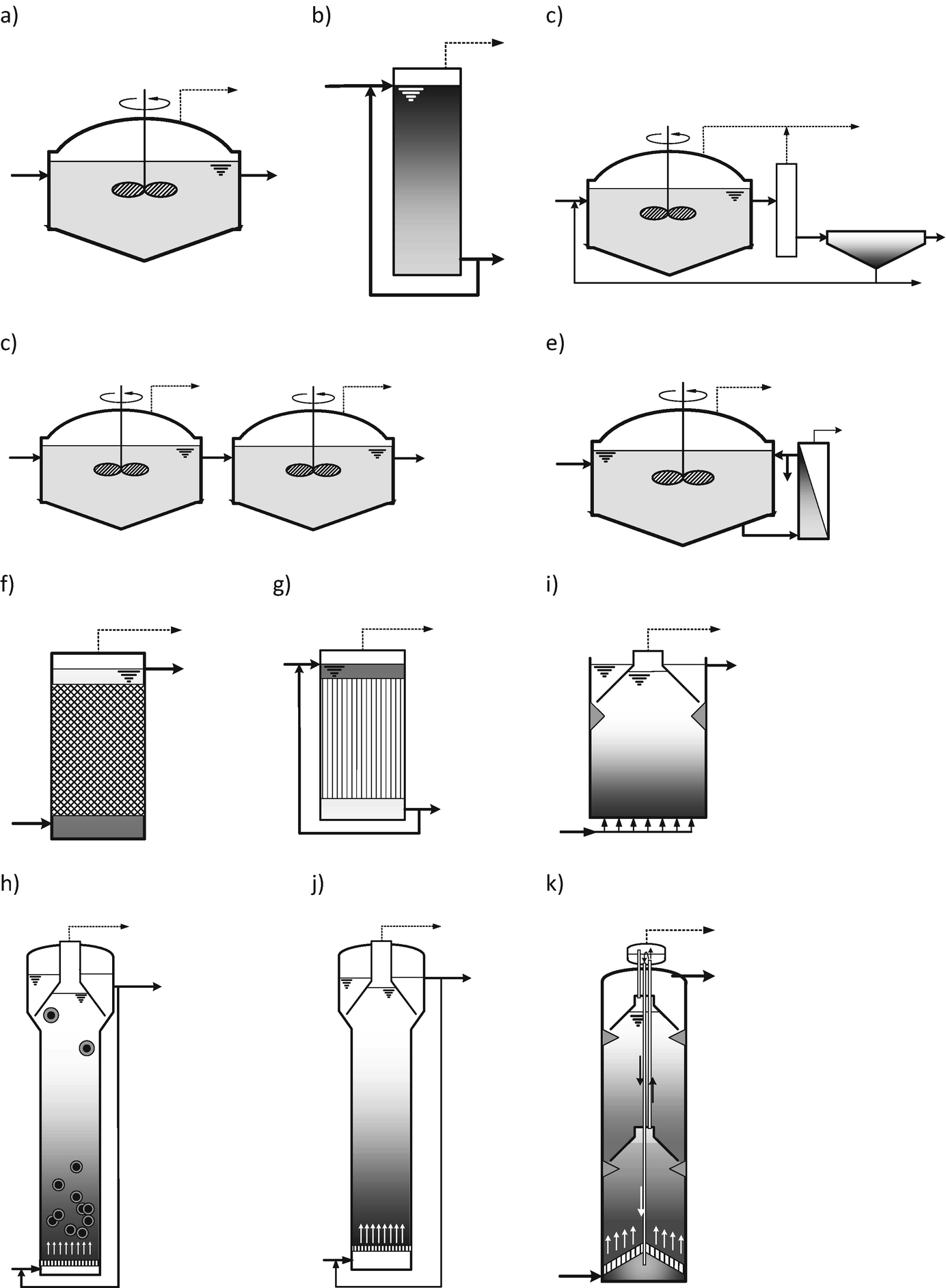 a)

b)

c)

c)

e)

f)

g)

i)

h)

j)

k)