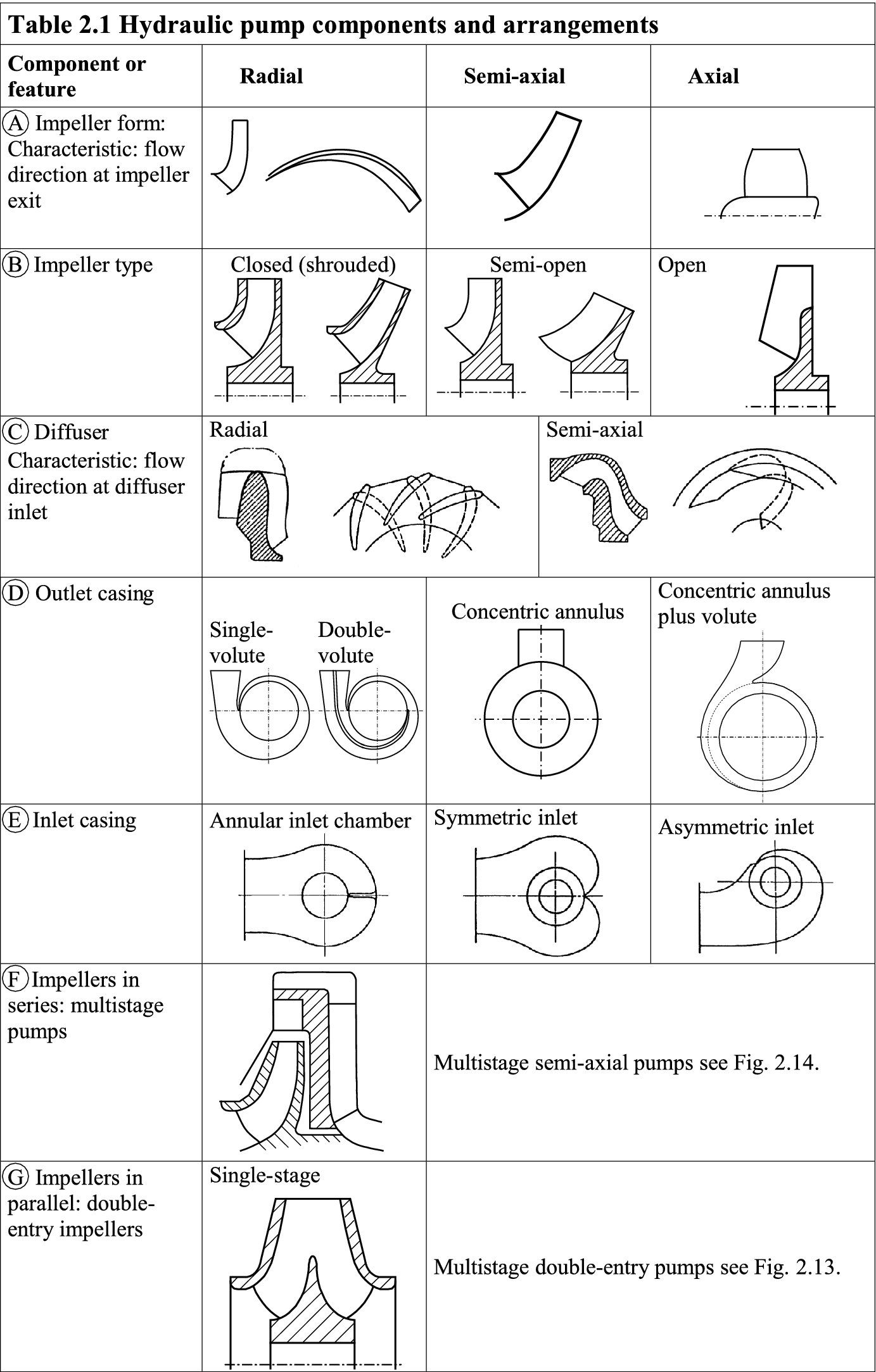 Table 2.1 Hydraulic pump components and arrangements

| Component or feature | Radial | Semi-axial | Axial |
|---|---|---|---|
| Ⓐ Impeller form: Characteristic: flow direction at impeller exit | | | |
| Ⓑ Impeller type | Closed (shrouded) | Semi-open | Open |
| Ⓒ Diffuser Characteristic: flow direction at diffuser inlet | Radial | Semi-axial | |
| Ⓓ Outlet casing | Single-volute Double-volute | Concentric annulus | Concentric annulus plus volute |
| Ⓔ Inlet casing | Annular inlet chamber | Symmetric inlet | Asymmetric inlet |
| Ⓕ Impellers in series: multistage pumps | | Multistage semi-axial pumps see Fig. 2.14. | |
| Ⓖ Impellers in parallel: double-entry impellers | Single-stage | Multistage double-entry pumps see Fig. 2.13. | |